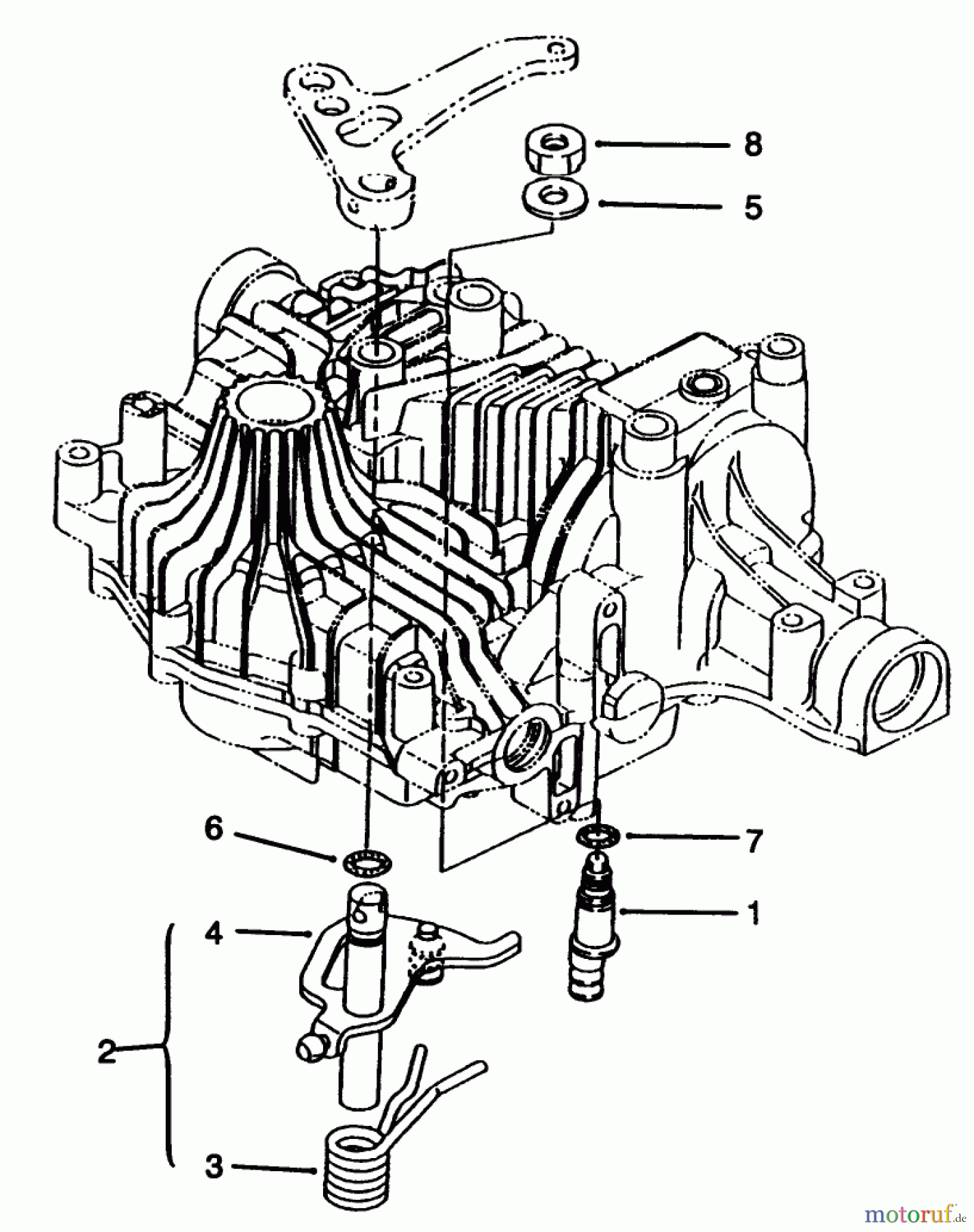 8
5
6
7
1
4
2
3
motoruf.de