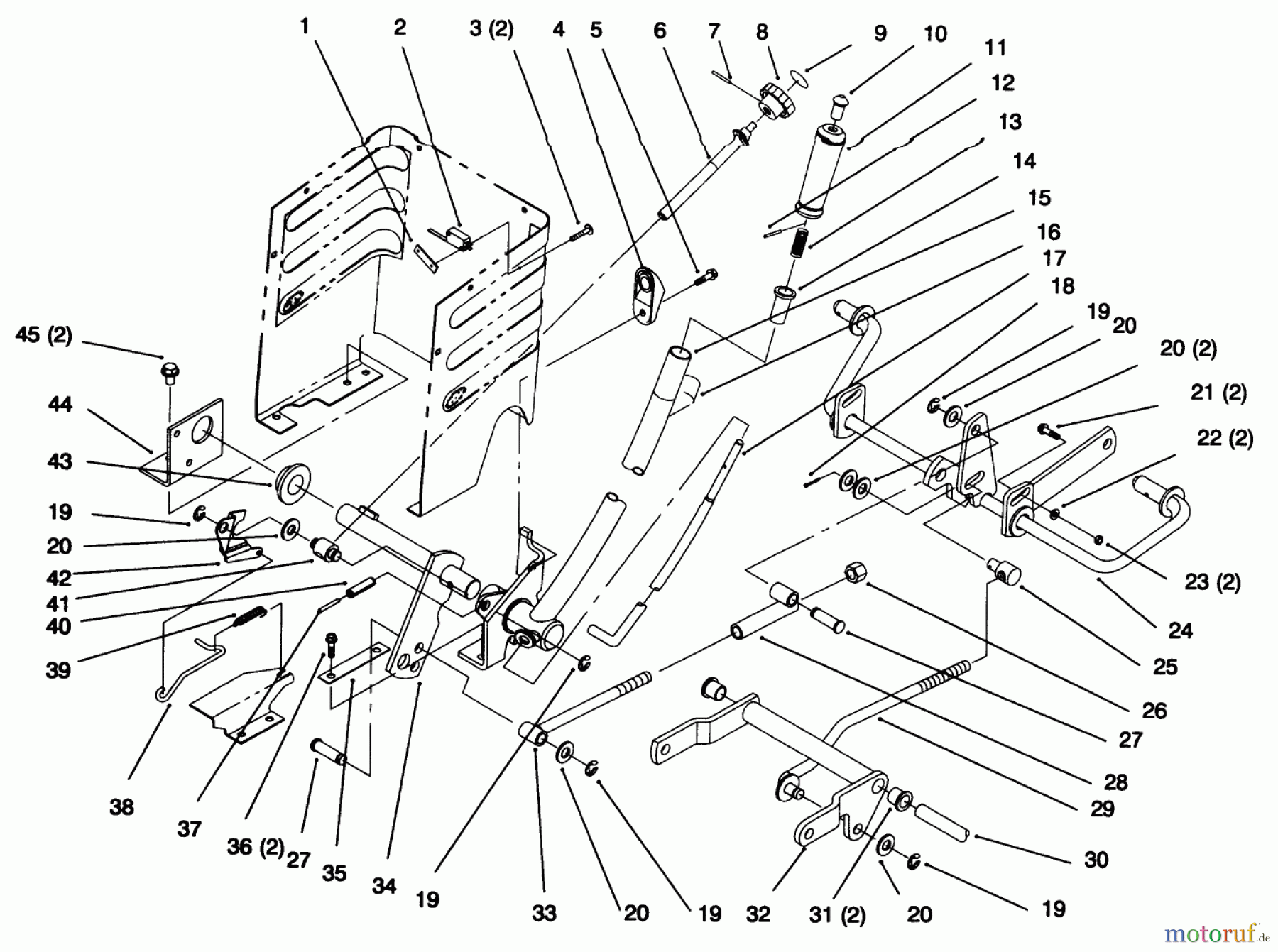 1 2 3 (2) 4 5 6 7 8 9 10 11 12 13 14 15 16 17 18 19 20 20 (2) 21 (2) 22 (2) 23 (2) 24 25 26 27 28 29 30 19 20 31 (2) 32 19 20 33 19 34 35 27 36 (2) 37 38 39 40 41 42 20 19 43 44 45 (2)

motoruf.de