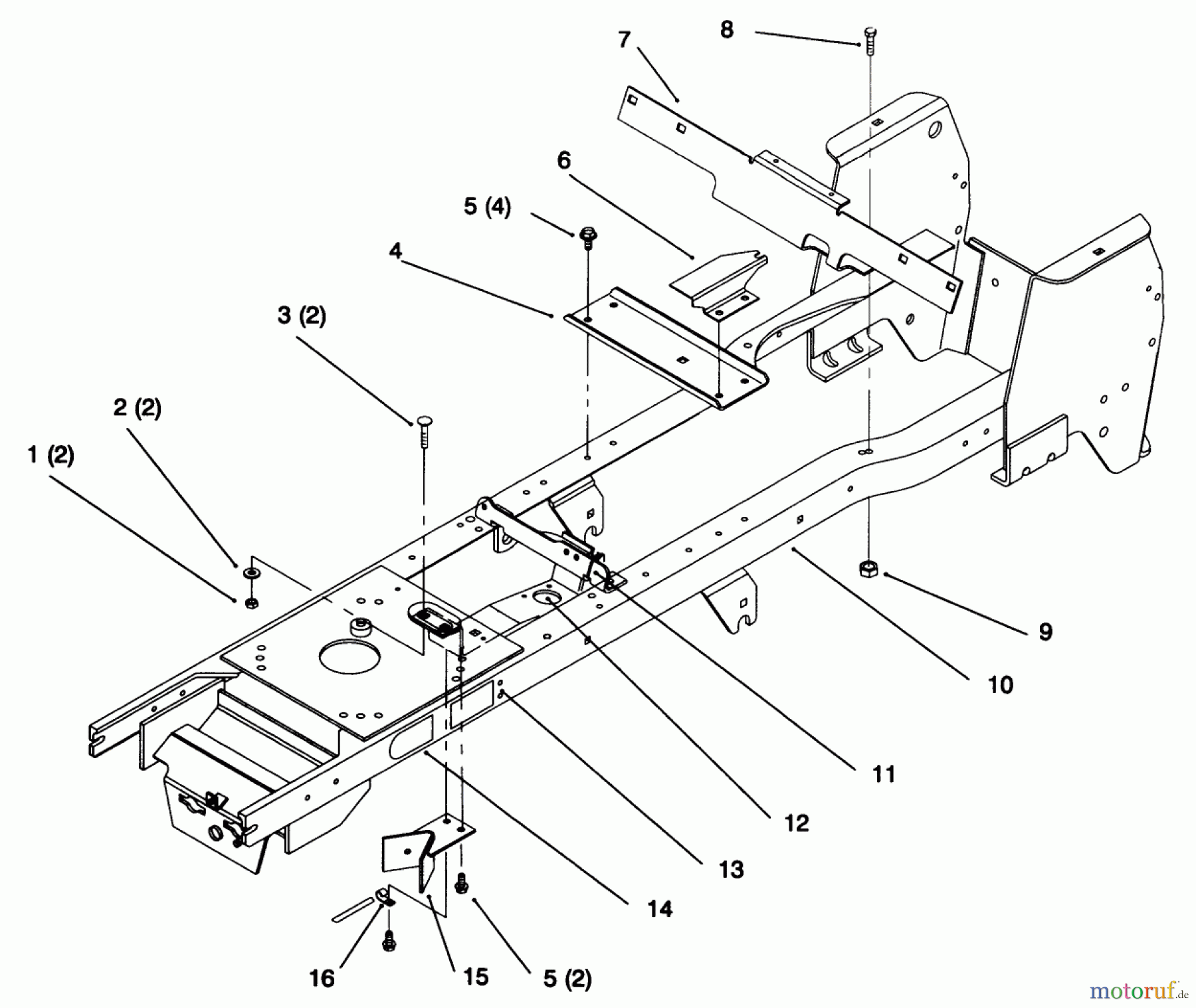 8
7
6
5 (4)
4
3 (2)
2 (2)
1 (2)
9
10
11
12
13
14
16
15
5 (2)
motoruf.de