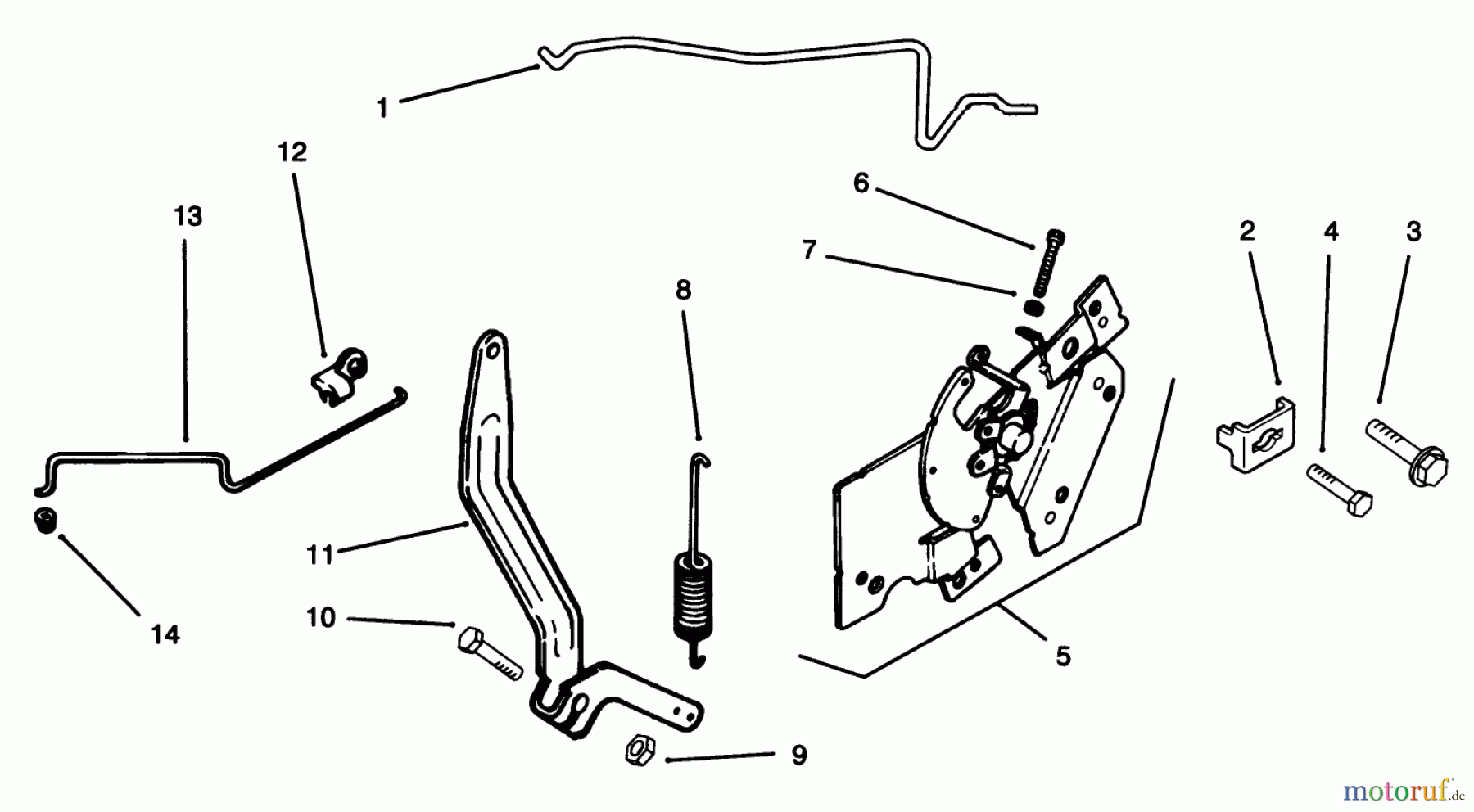 1
12
13
6
7
2
4
3
8
11
10
14
5
9
motoruf.de