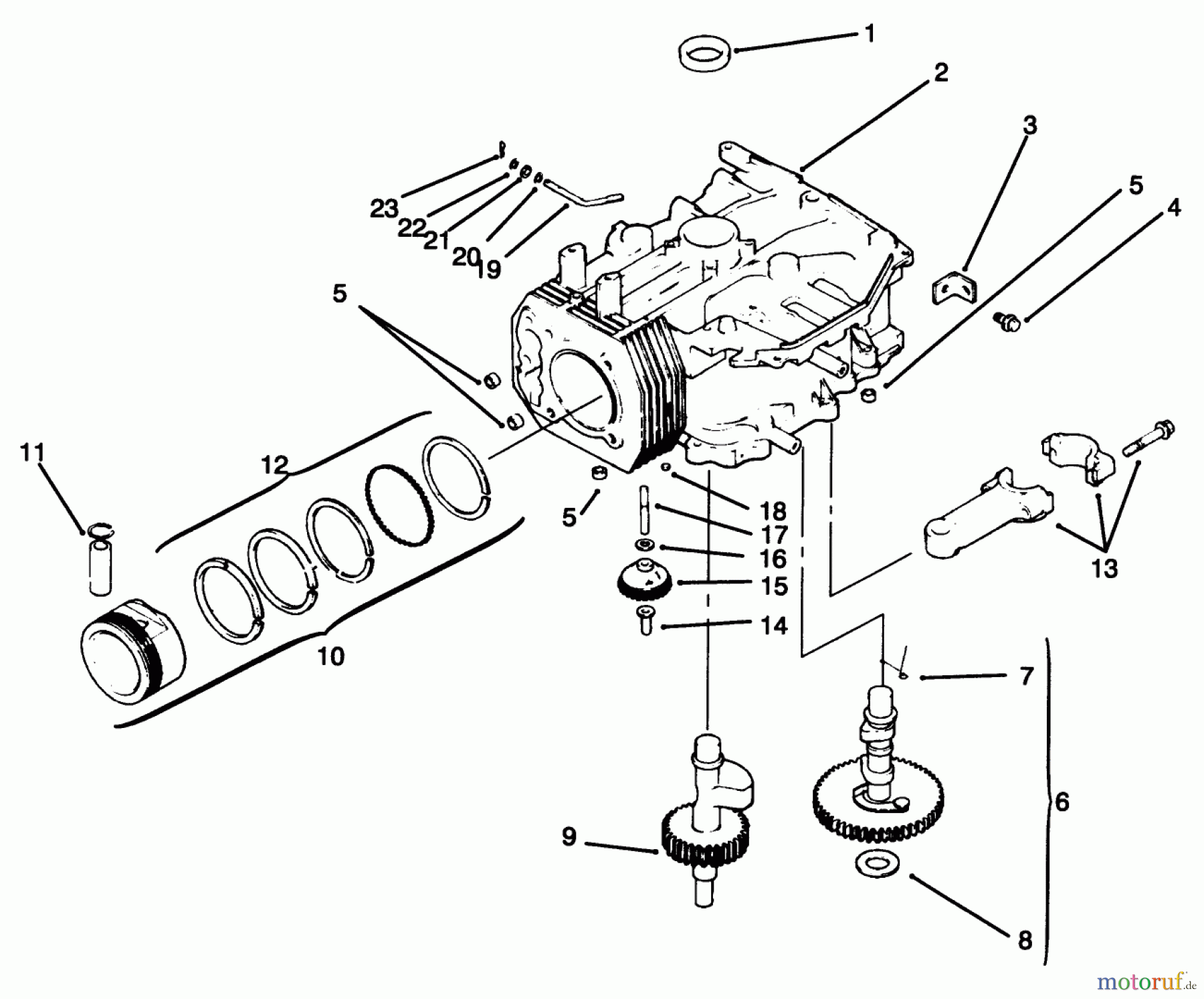 1
2
3
5
4
23
22
21
20
19
5
11
12
5
18
17
16
15
14
13
10
7
6
9
8
motoruf.de