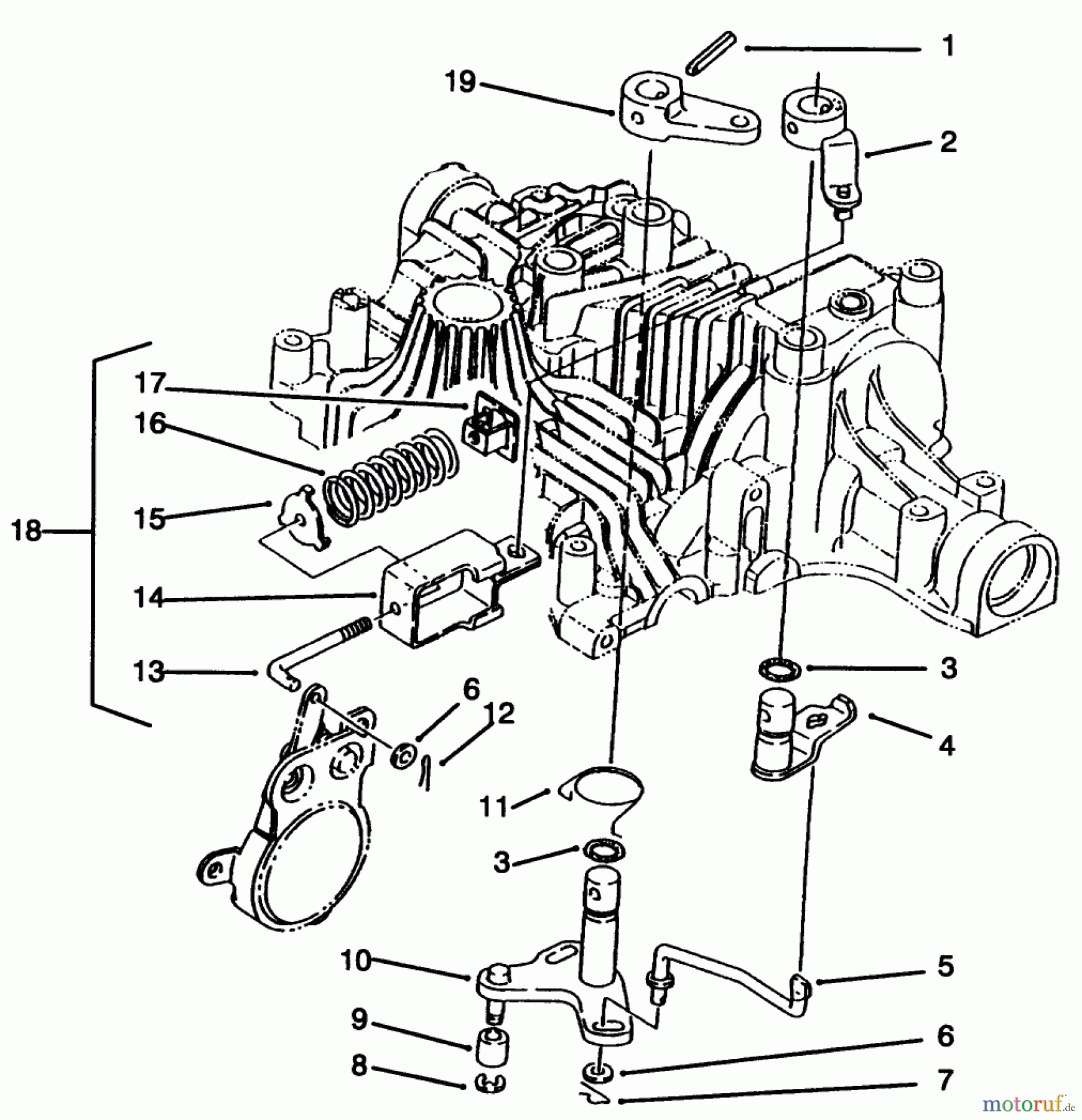 1
19
2
17
16
15
18
14
13
6
12
3
4
11
3
10
5
9
6
8
7
motoruf.de