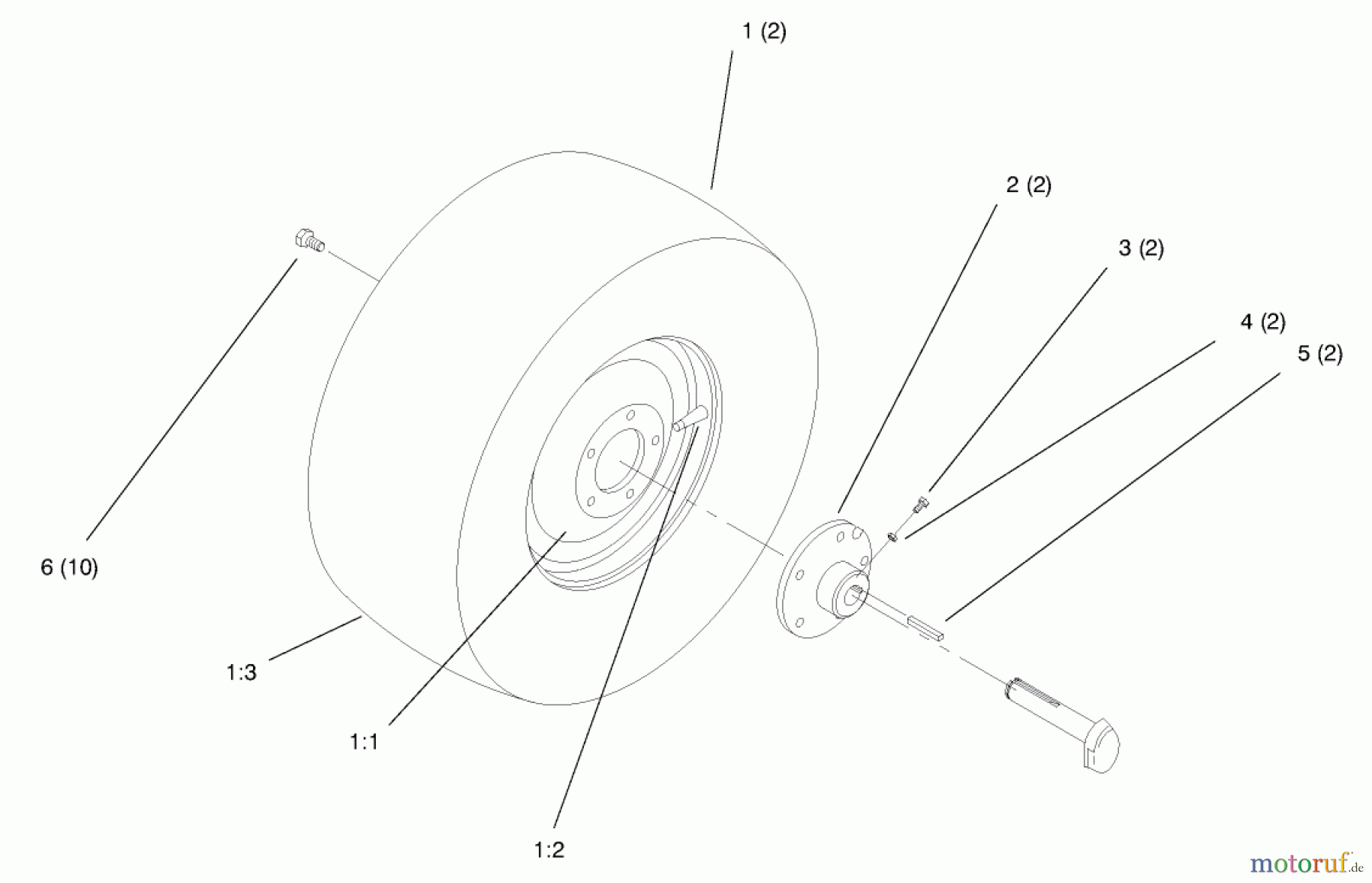 1 (2)

2 (2)

3 (2)

4 (2)

5 (2)

6 (10)

1:3

1:1

1:2

motoruf.de