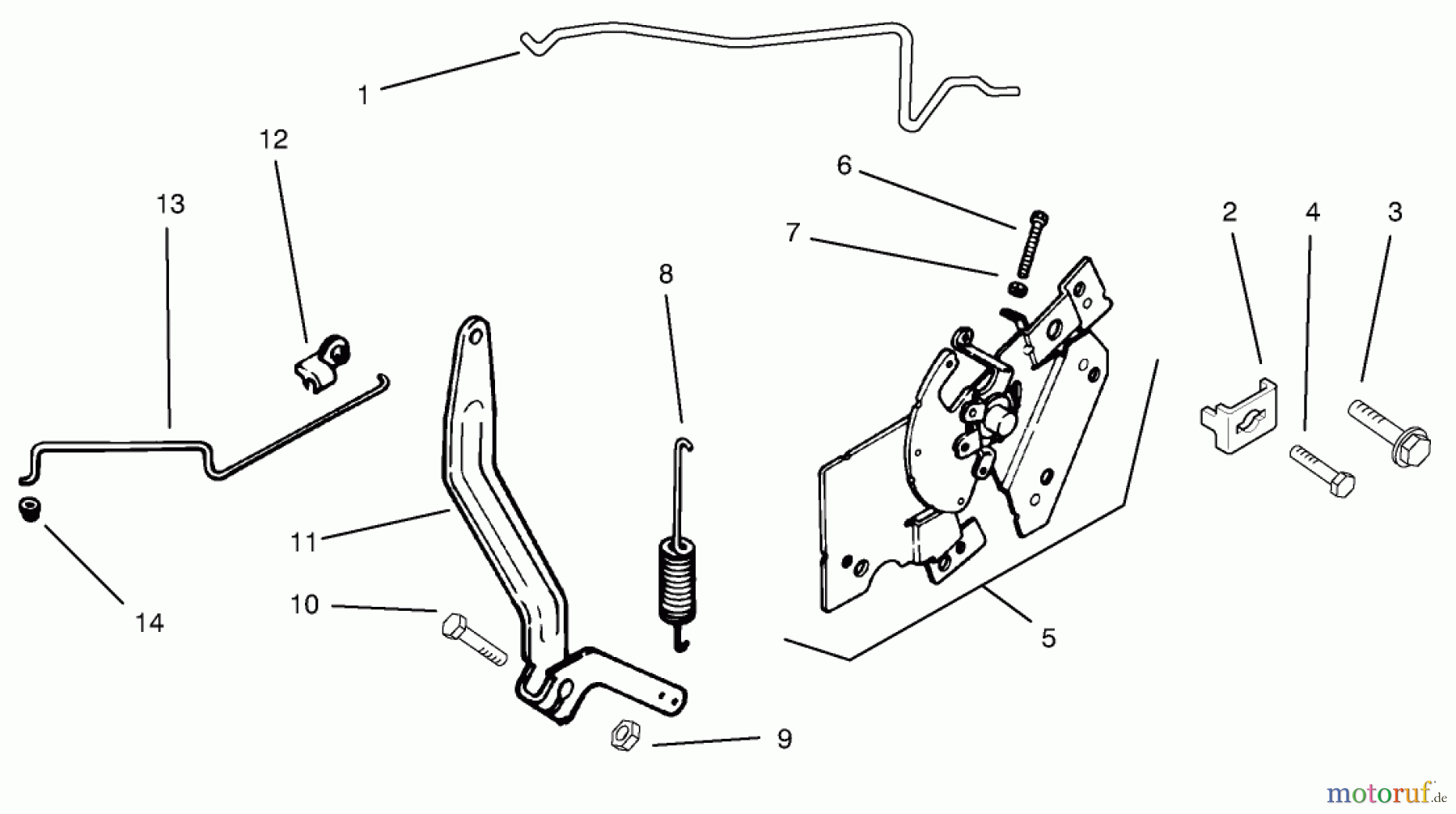 1
12
13
6
7
2
4
3
8
11
10
14
5
9
motoruf.de