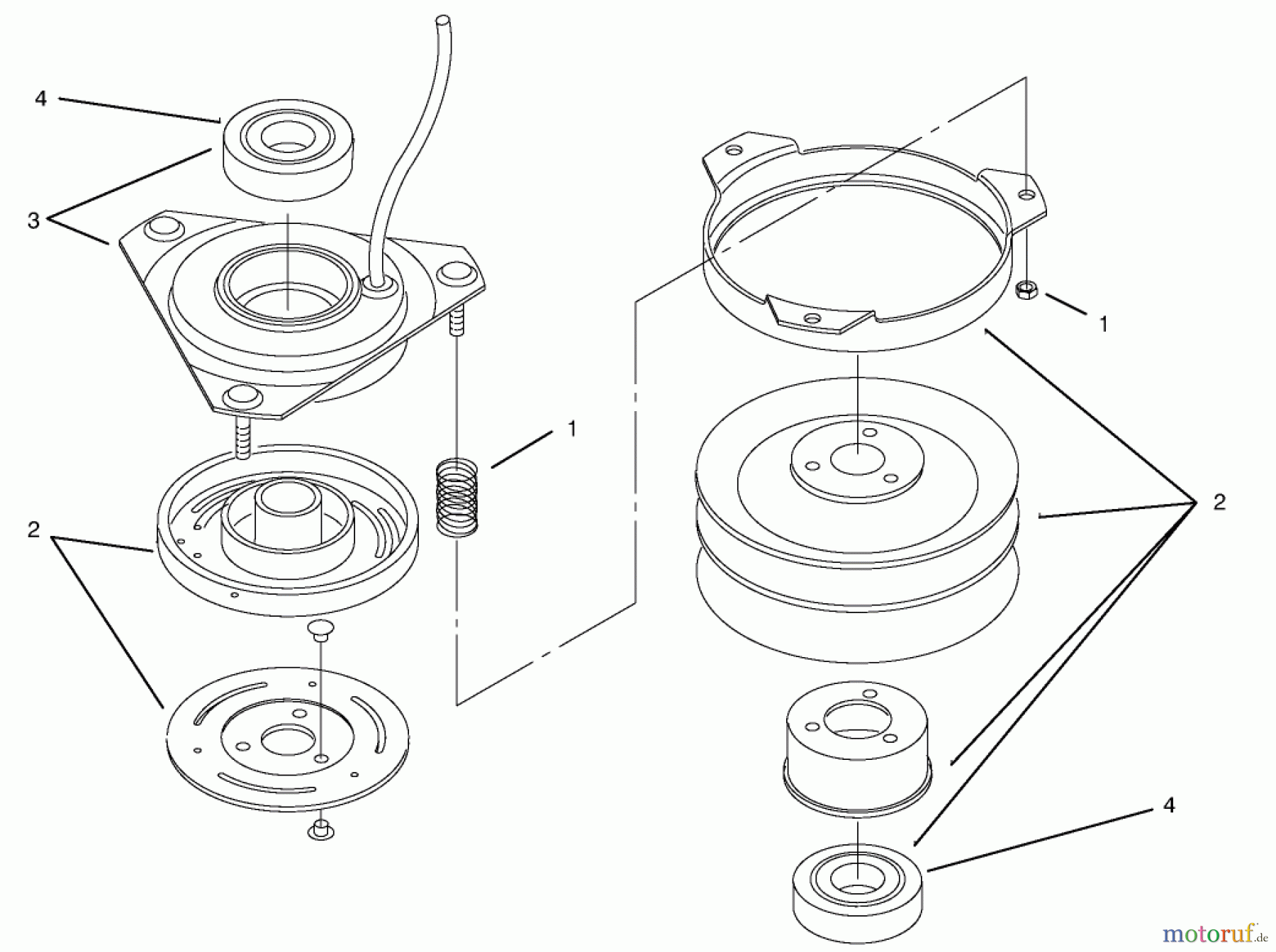 4
3
1
2
1
2
4
motoruf.de