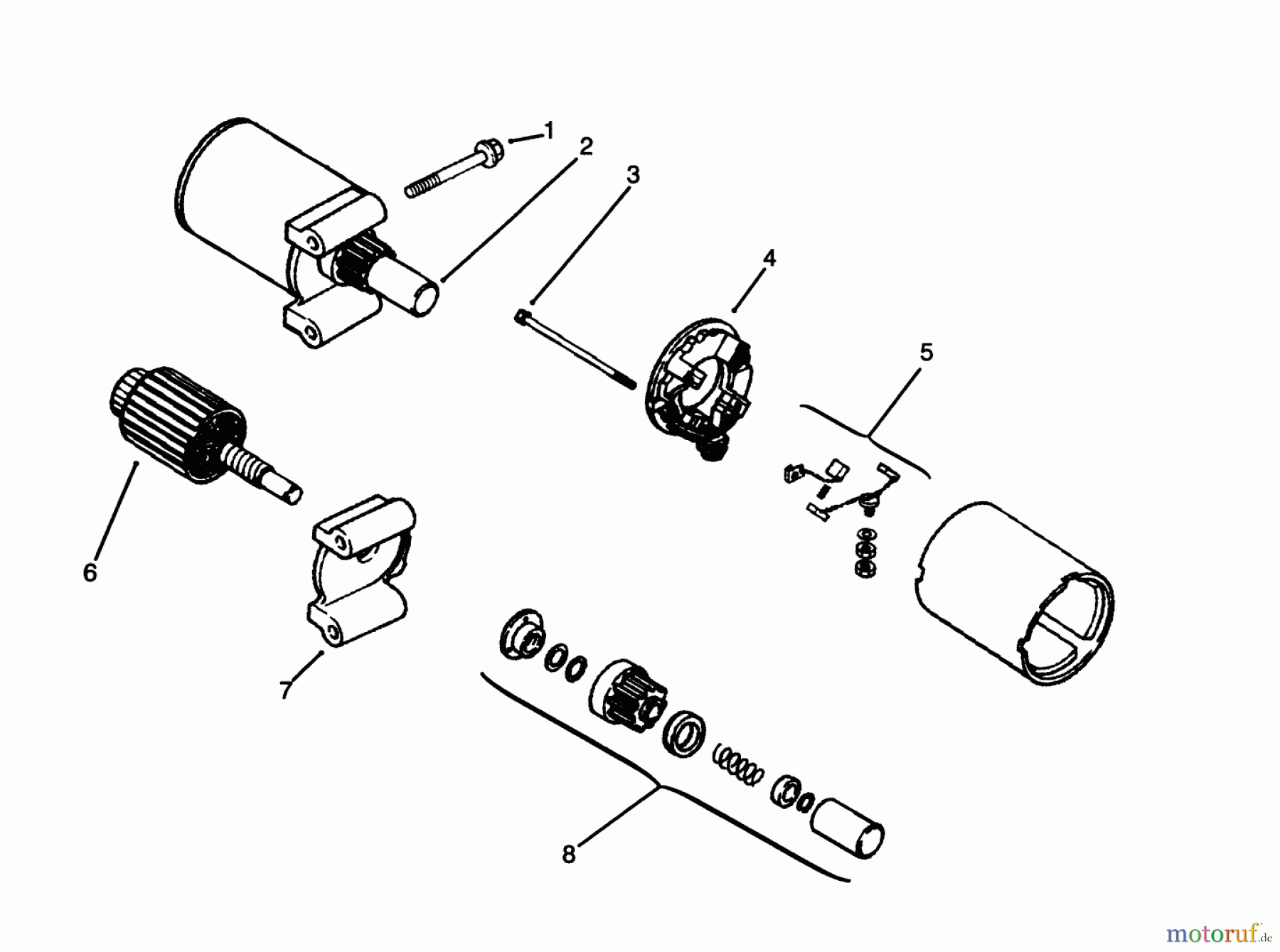 1
2
3
4
5
6
7
8
motoruf.de