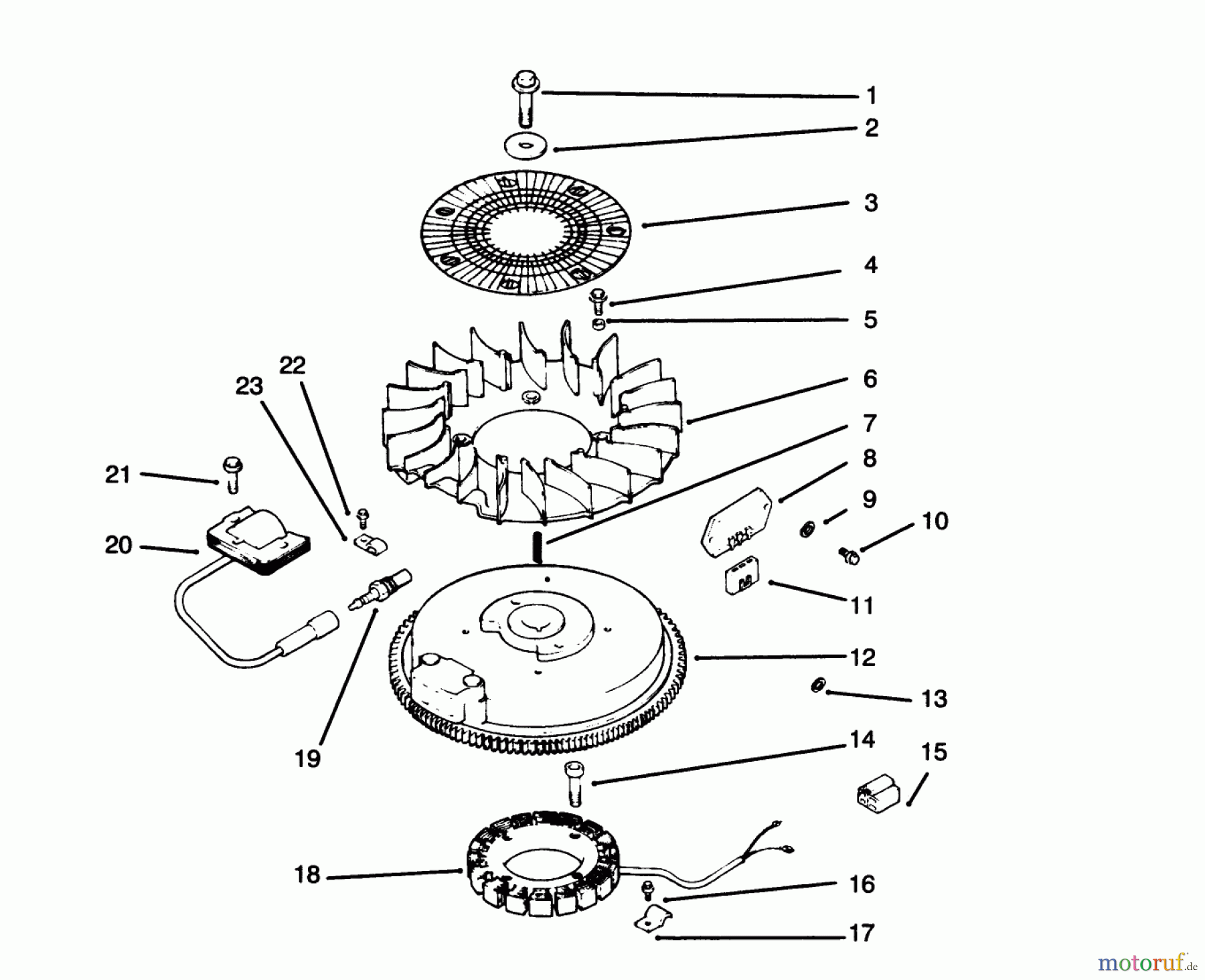 1
2
3
4
5
22
23
6
7
8
21
9
10
20
11
12
13
19
14
15
18
16
17
motoruf.de