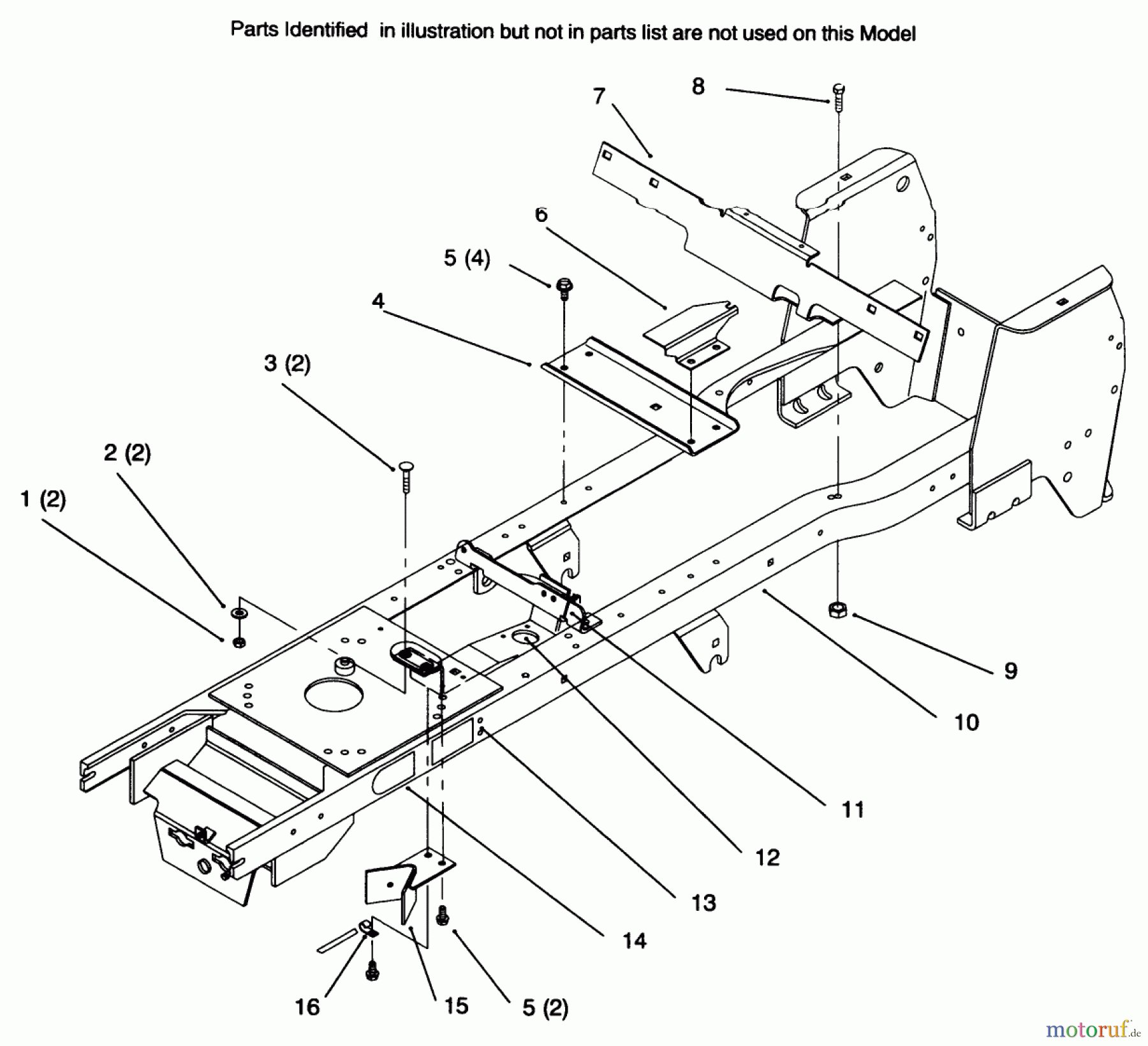 Parts Identified in illustration but not in parts list are not used on this Model

8
7
6
5 (4)
4
3 (2)
2 (2)
1 (2)
9
10
11
12
13
14
16
15
5 (2)

motoruf.de