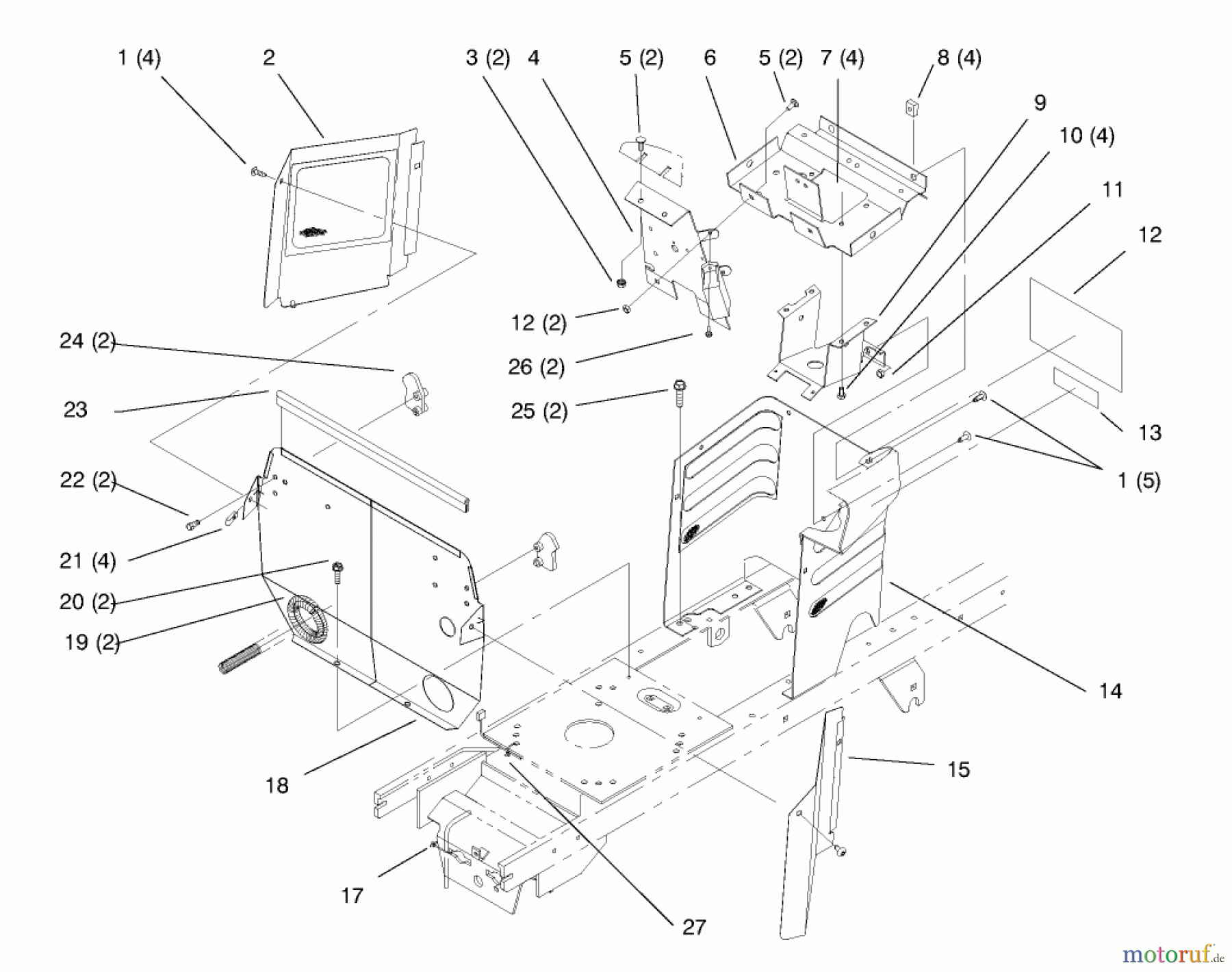 1 (4)
2
3 (2)
4
5 (2)
6
5 (2)
7 (4)
8 (4)
9
10 (4)
11
12
12 (2)
26 (2)
25 (2)
24 (2)
23
22 (2)
21 (4)
20 (2)
19 (2)
13
1 (5)
14
18
15
17
27
motoruf.de