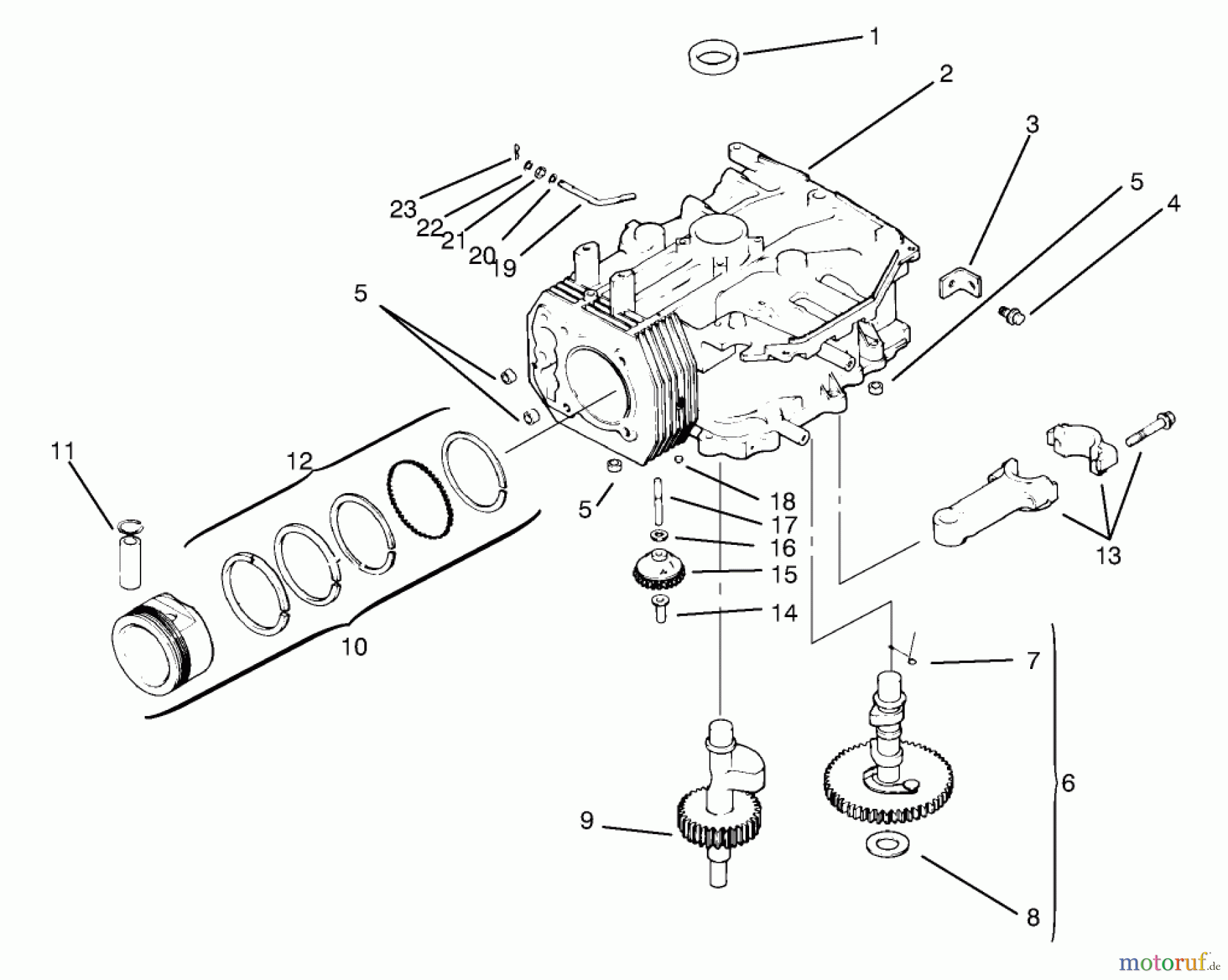 1
2
3
5
4
23
22
21
20
19
5
11
12
5
18
17
16
15
14
13
10
7
6
9
8
motoruf.de