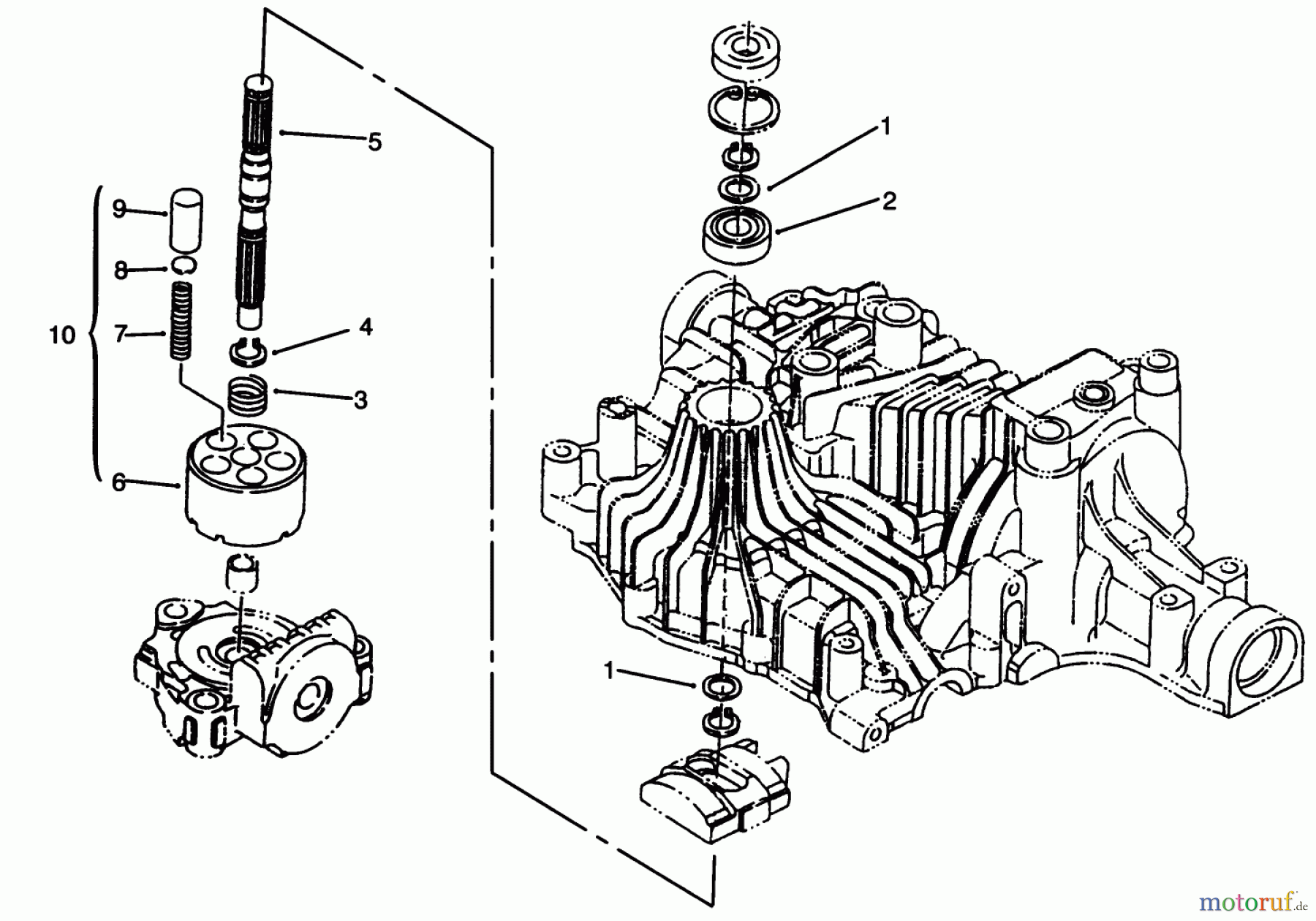 5
9
8
10
7
4
3
6
1
2
1
motoruf.de