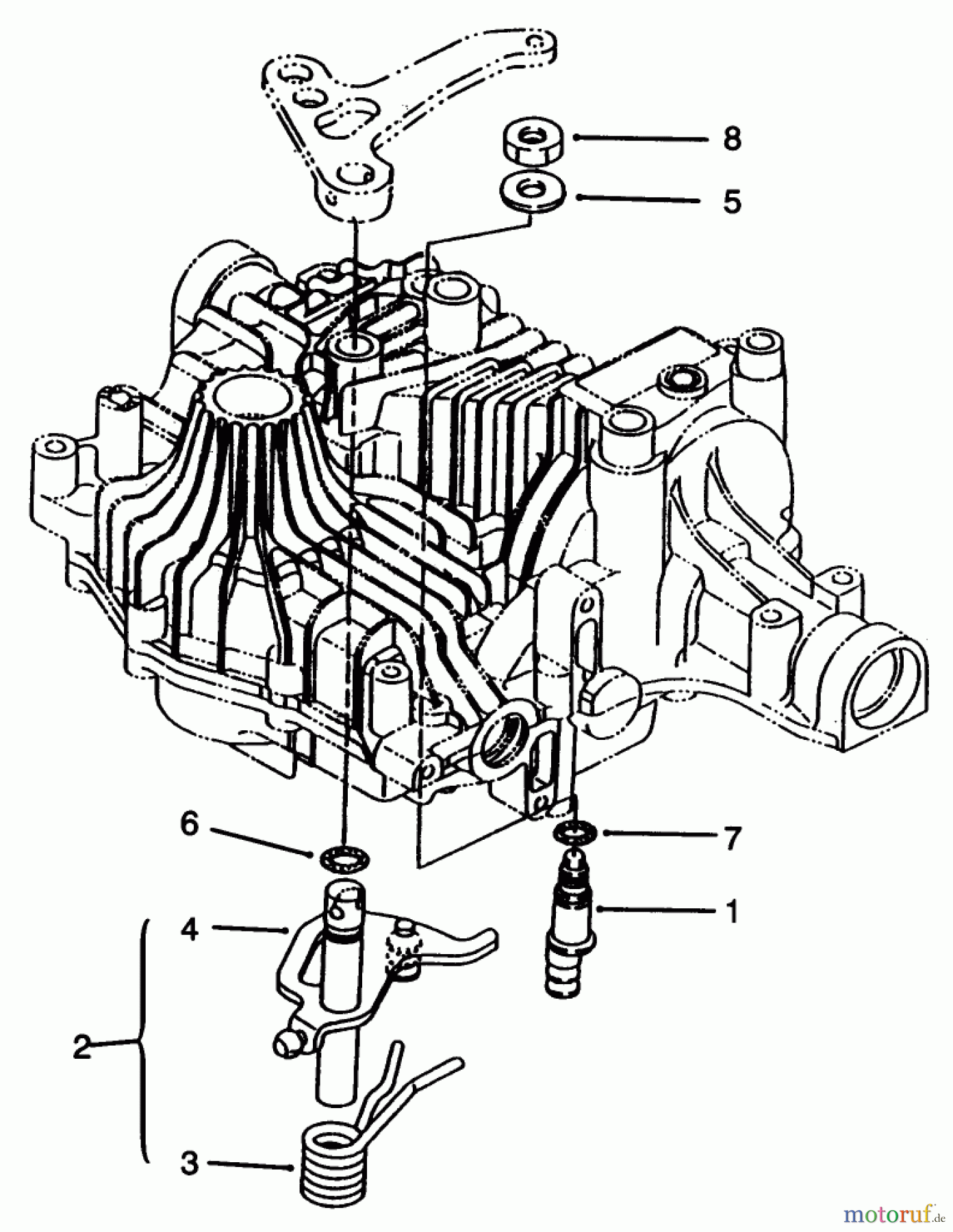 8
5
6
7
1
4
2
3
motoruf.de