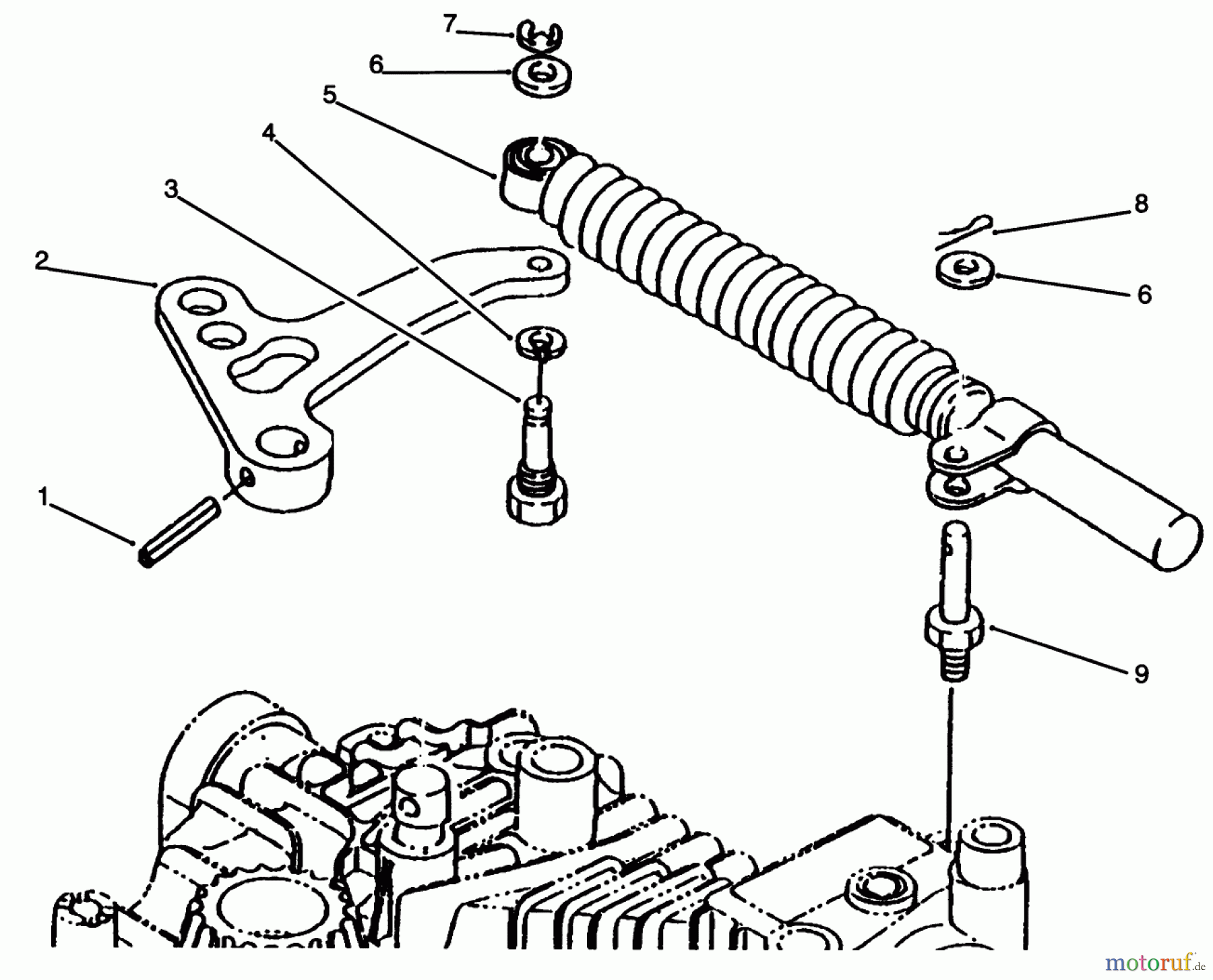 7
6
5
4
3
2
1
8
6
9
motoruf.de