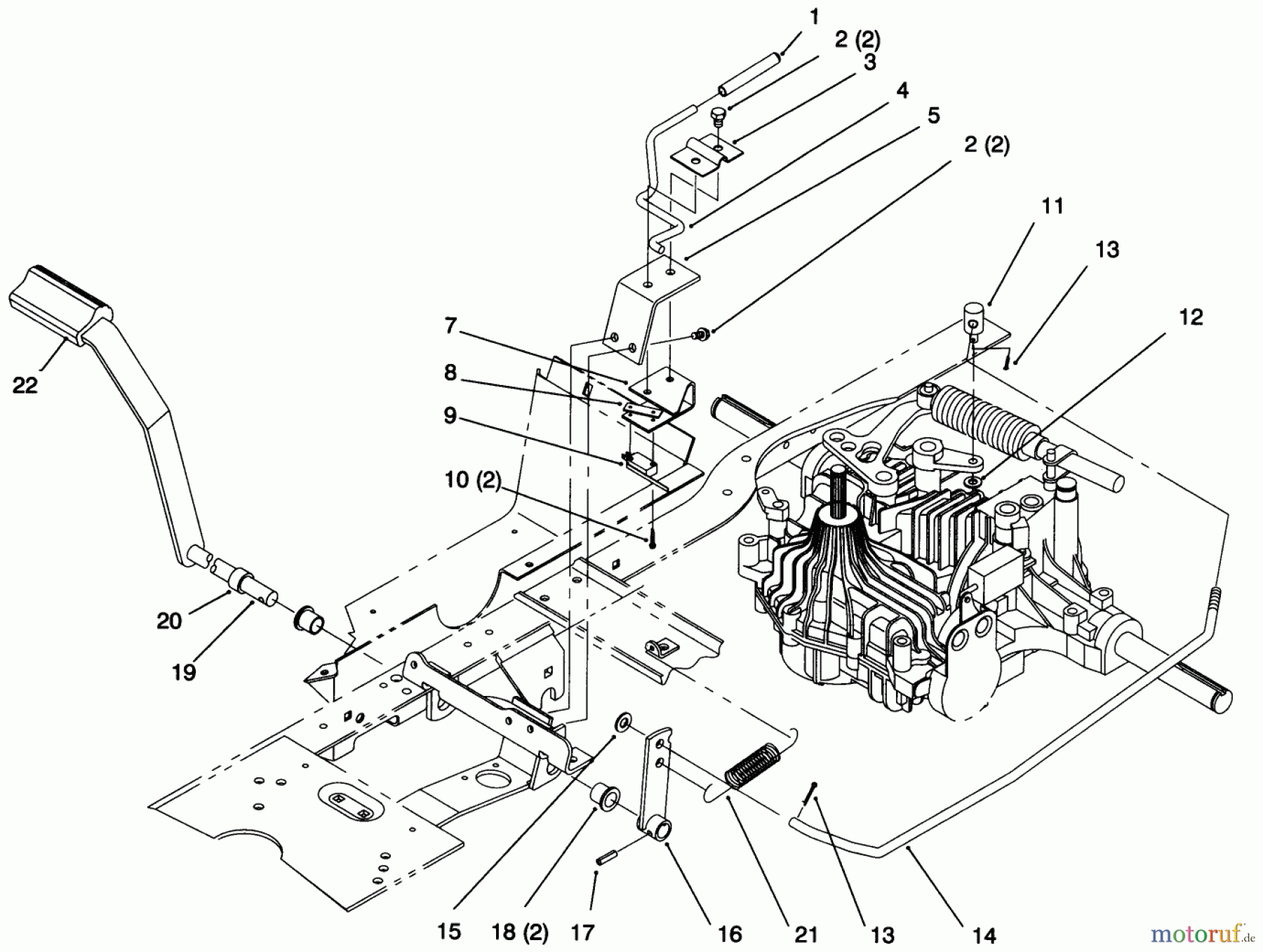 1
2 (2)
3
4
5
2 (2)
11
13
12
7
8
9
10 (2)
22
20
19
15
18 (2)
17
16
21
13
14
motoruf.de