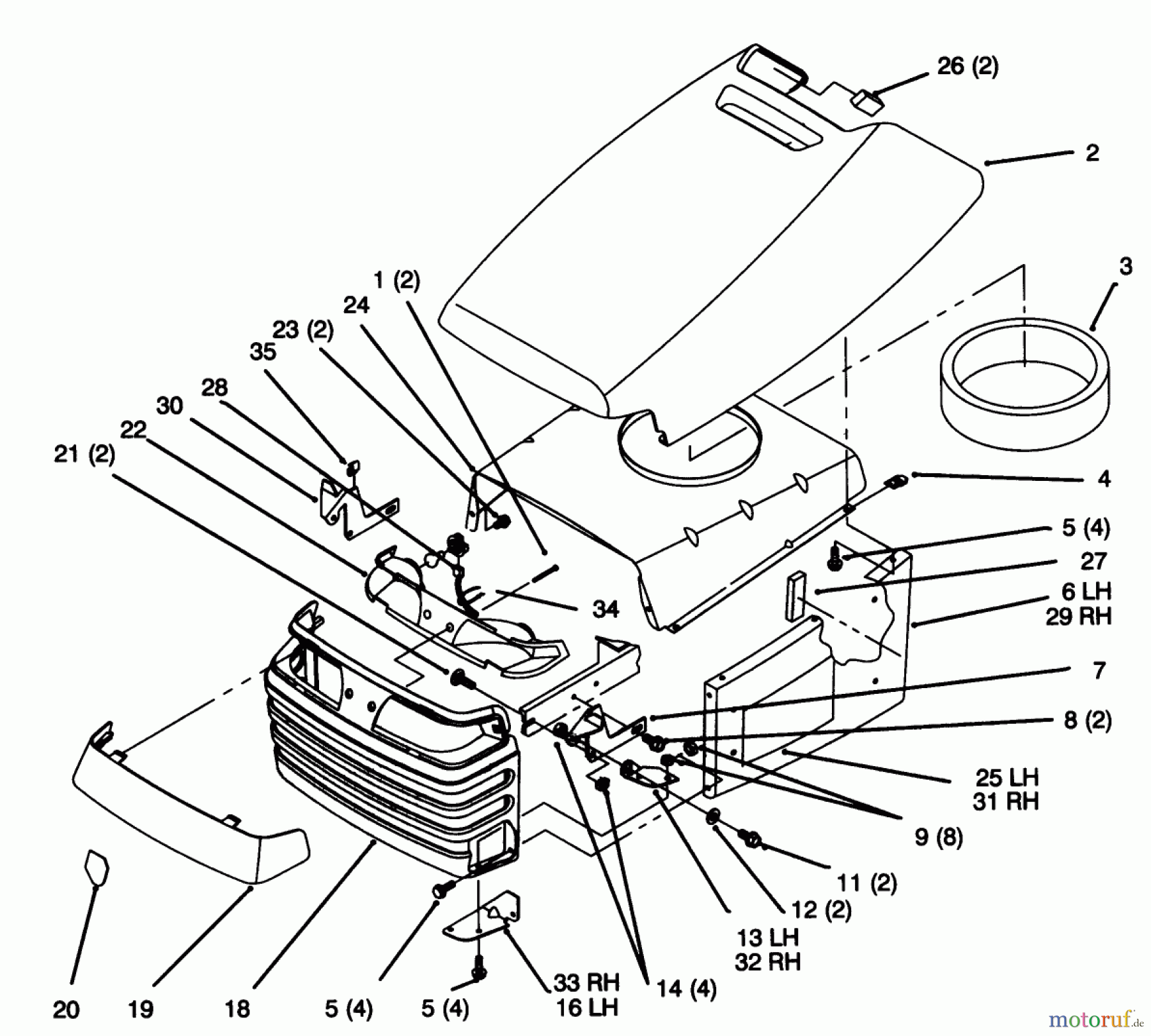 26 (2)

2

3

1 (2)

24

23 (2)

35

28

30

22

21 (2)

4

5 (4)

27

6 LH
29 RH

34

7

8 (2)

25 LH
31 RH

9 (8)

11 (2)

12 (2)

13 LH
32 RH

14 (4)

33 RH
16 LH

5 (4)

5 (4)

18

19

20

motoruf.de