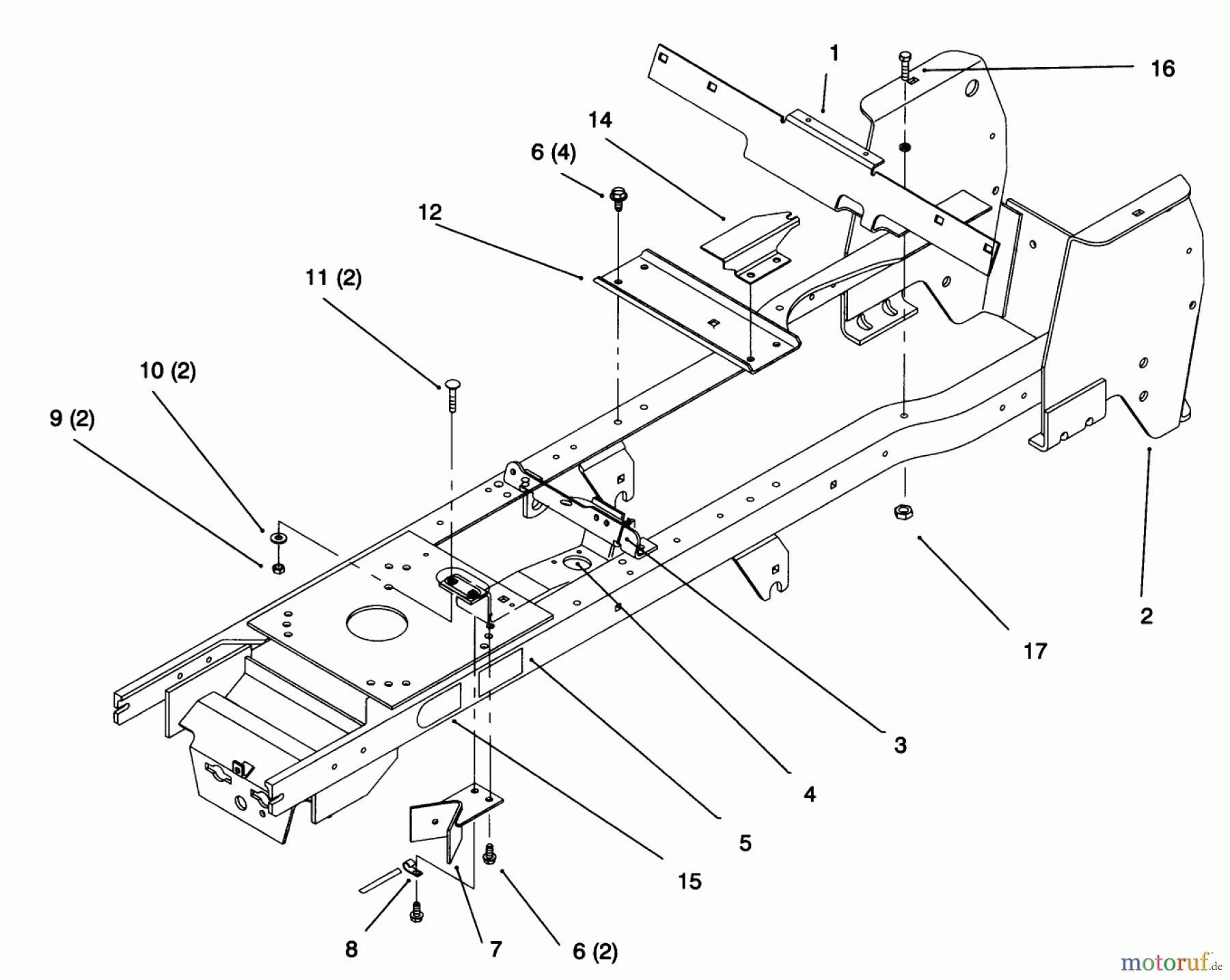 1
16
14
6 (4)
12
11 (2)
10 (2)
9 (2)
2
17
3
4
5
15
8
7
6 (2)
motoruf.de