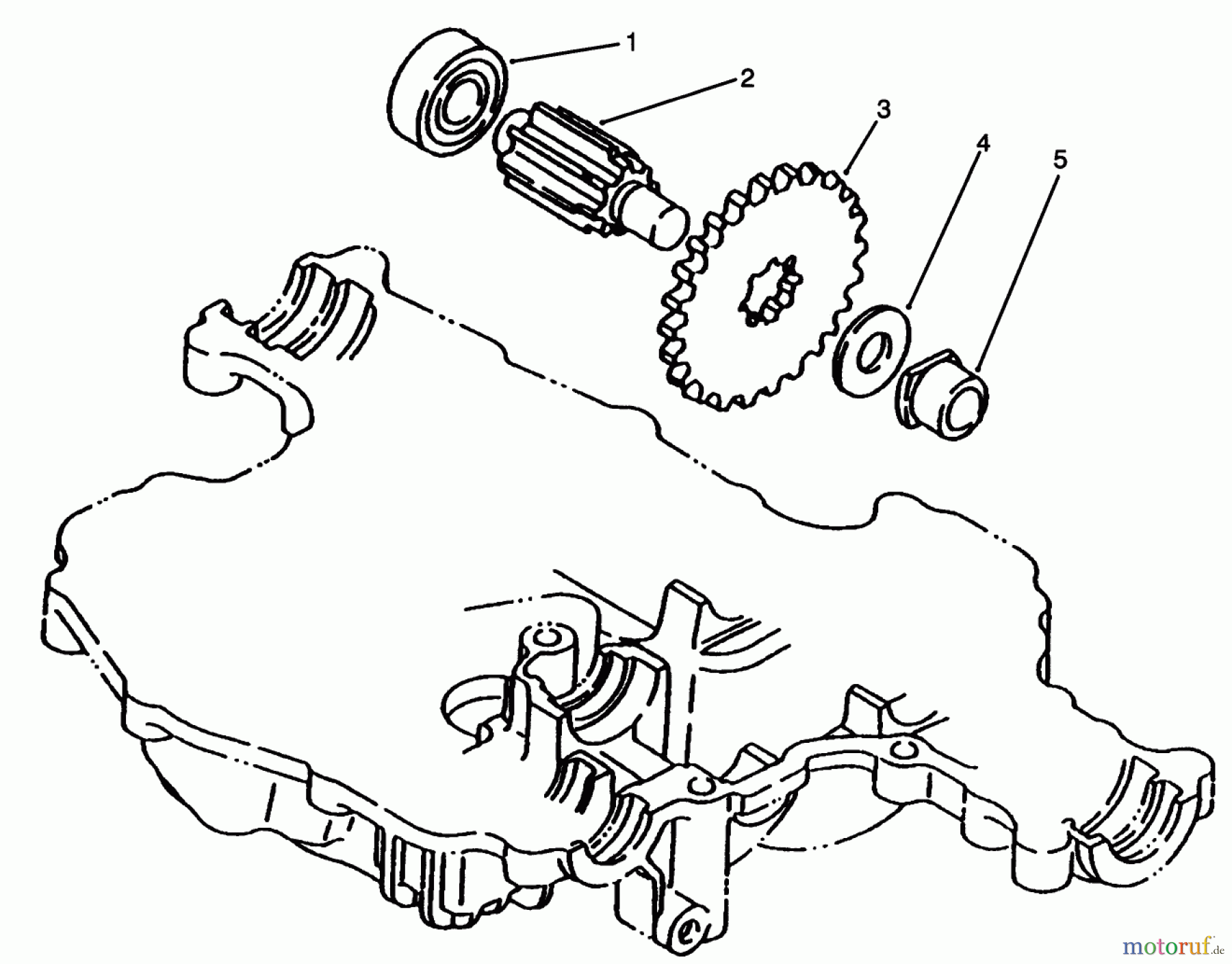 1
2
3
4
5
motoruf.de