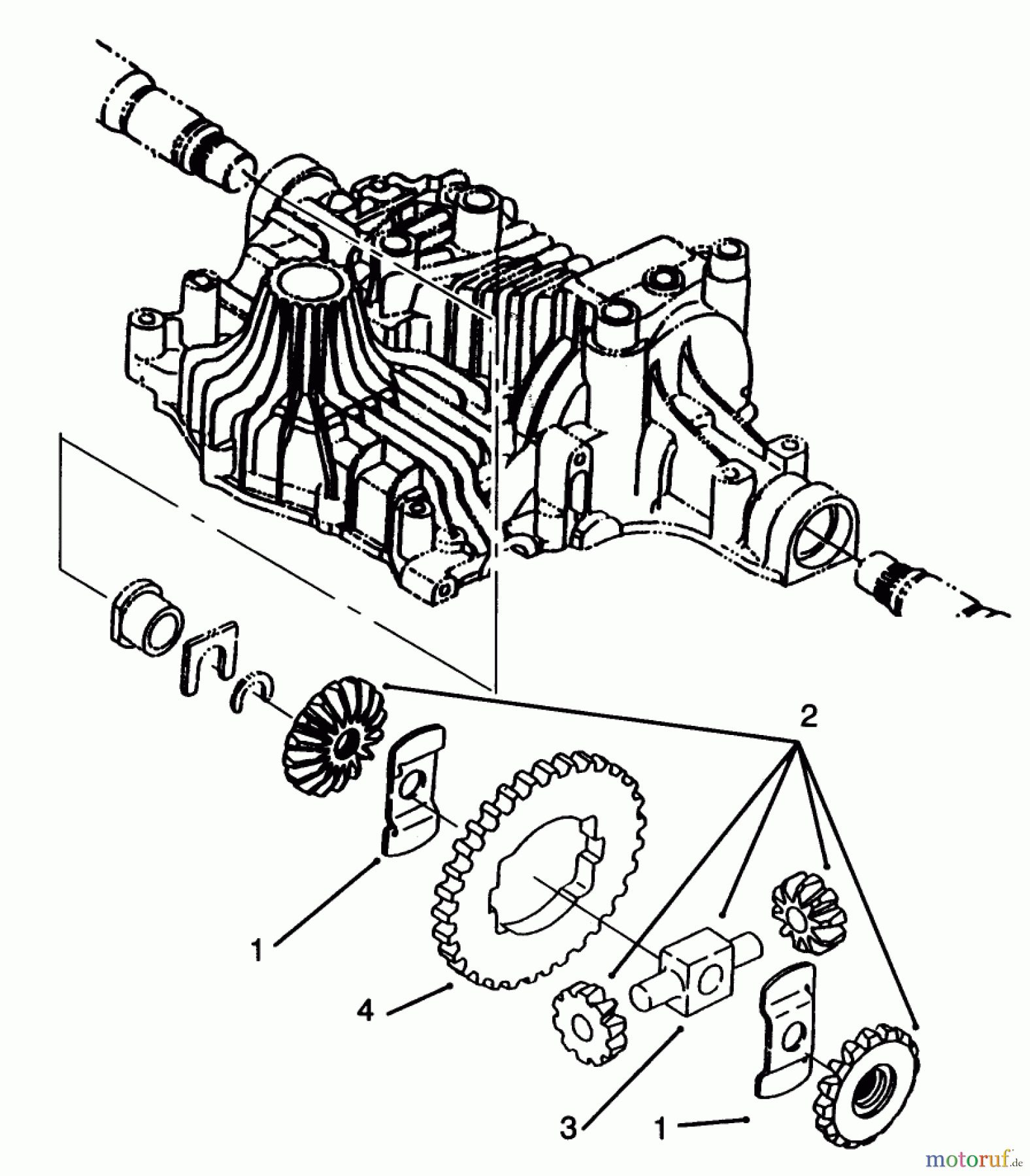 2

1

4

3

1

motoruf.de