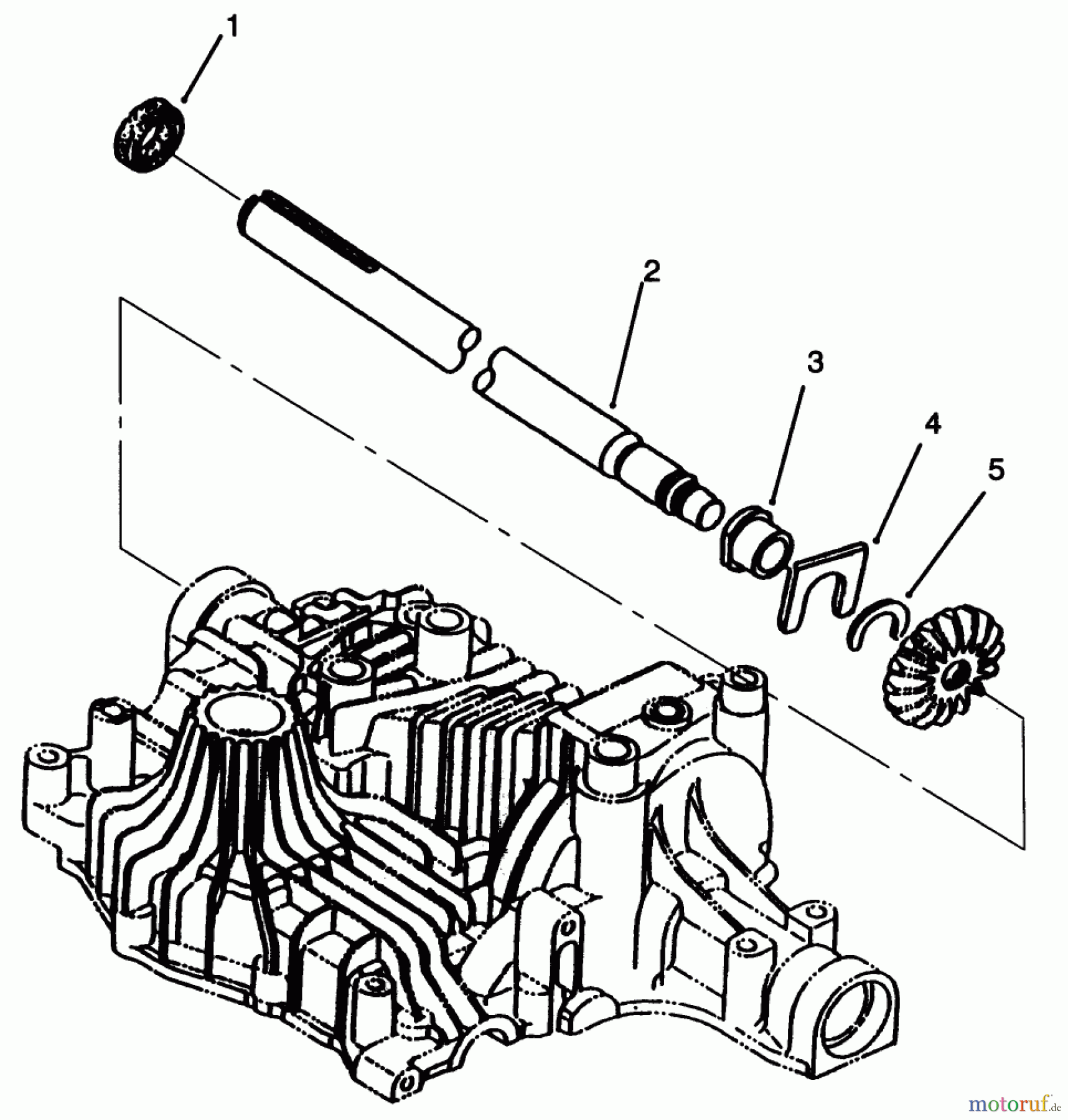 1

2

3

4

5

motoruf.de