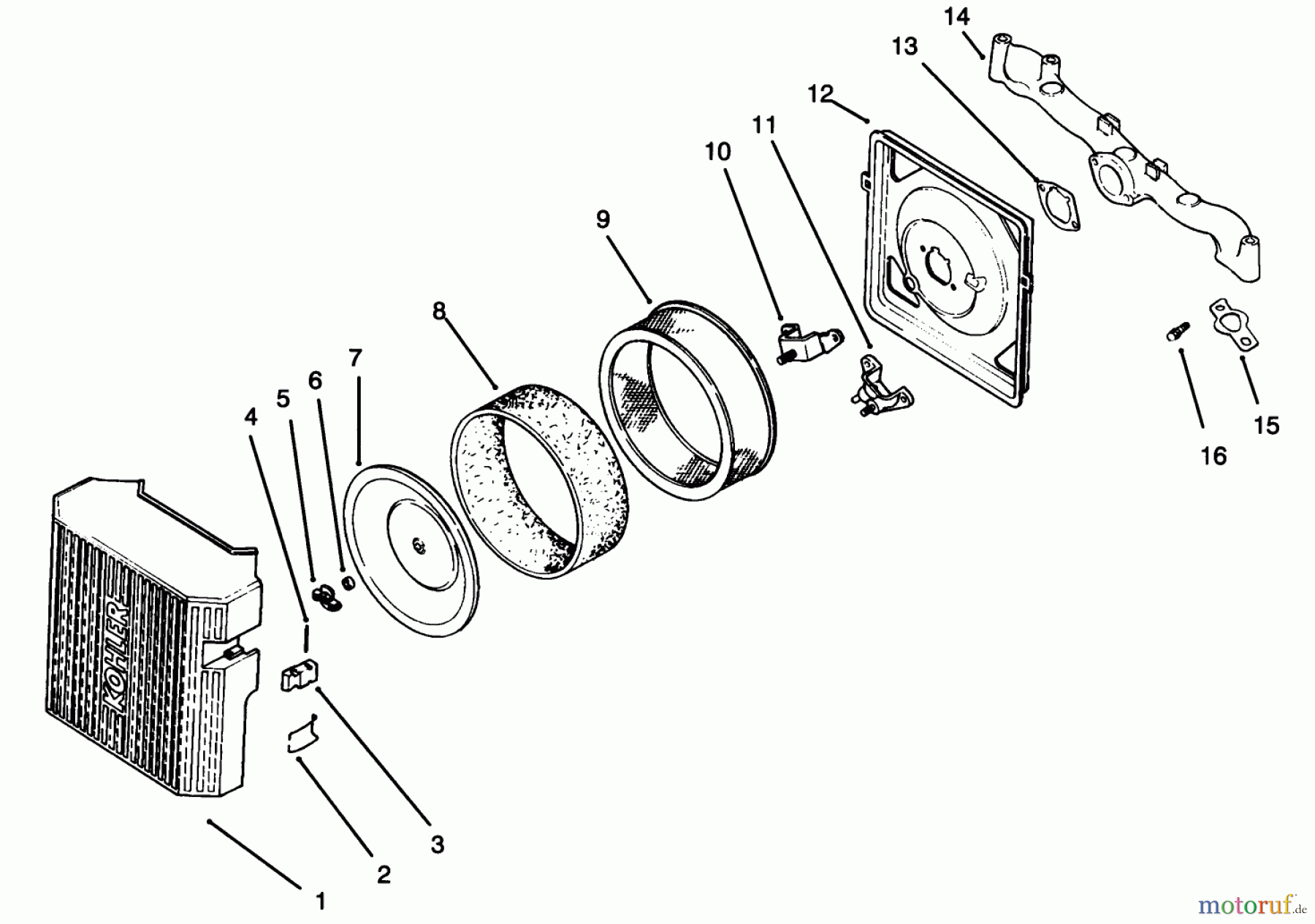 14
13
12
11
10
9
8
7
6
5
4
KOHLER
3
2
1
16
15
motoruf.de