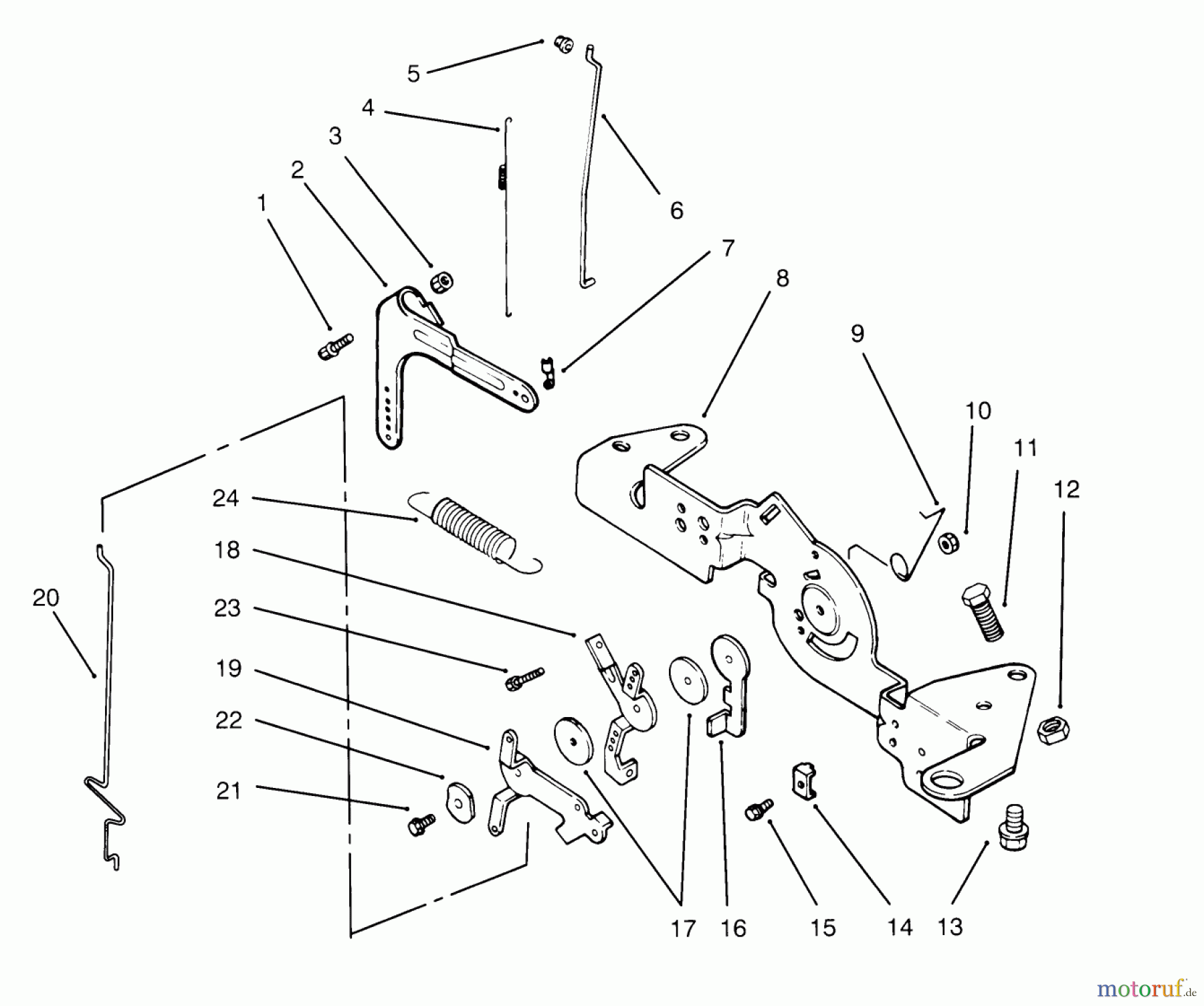 5
4
3
2
1
6
7
8
9
10
11
12
24
18
20
23
19
22
21
17
16
15
14
13
motoruf.de