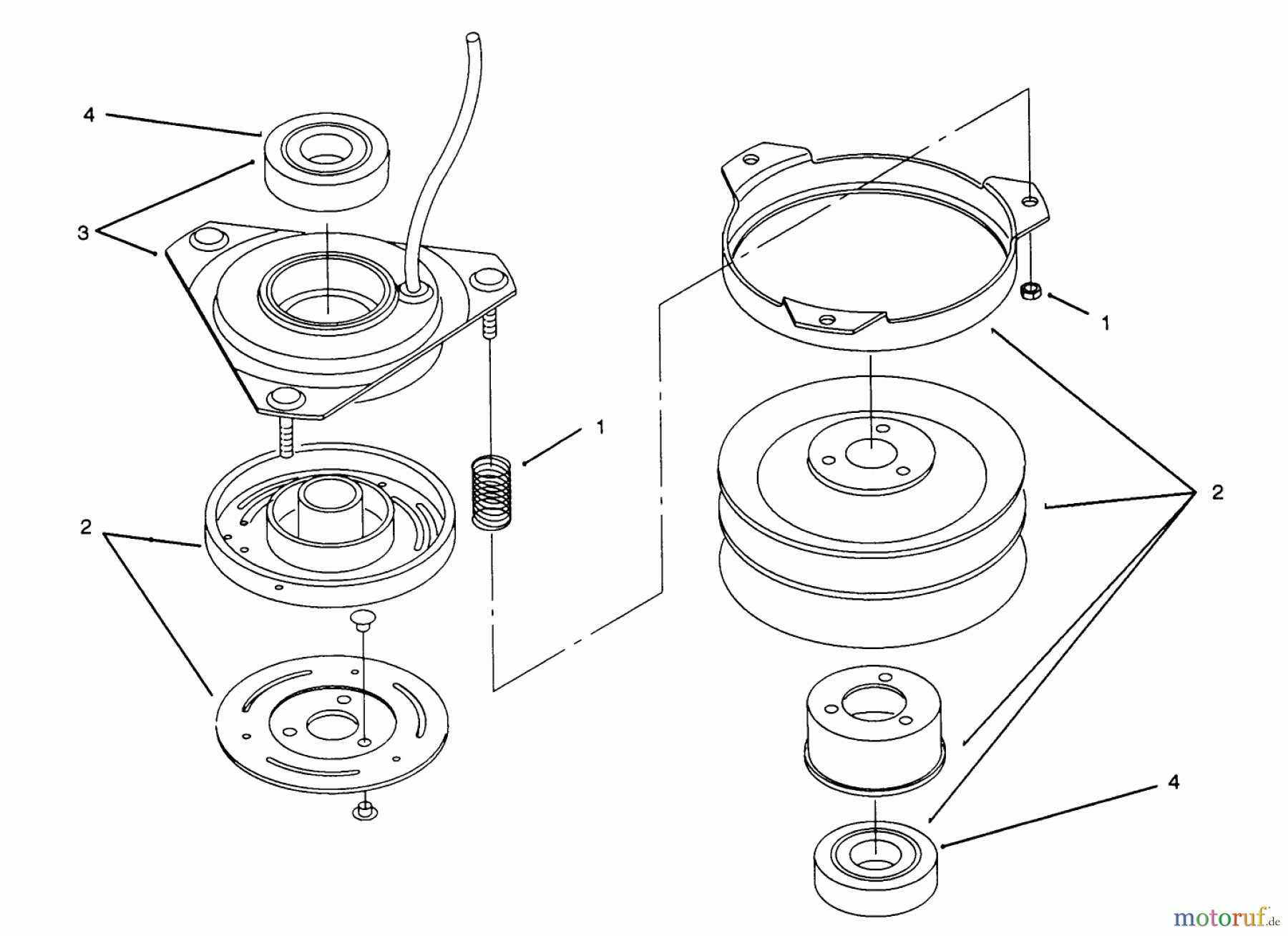 4

3

1

2

1

2

4

motoruf.de