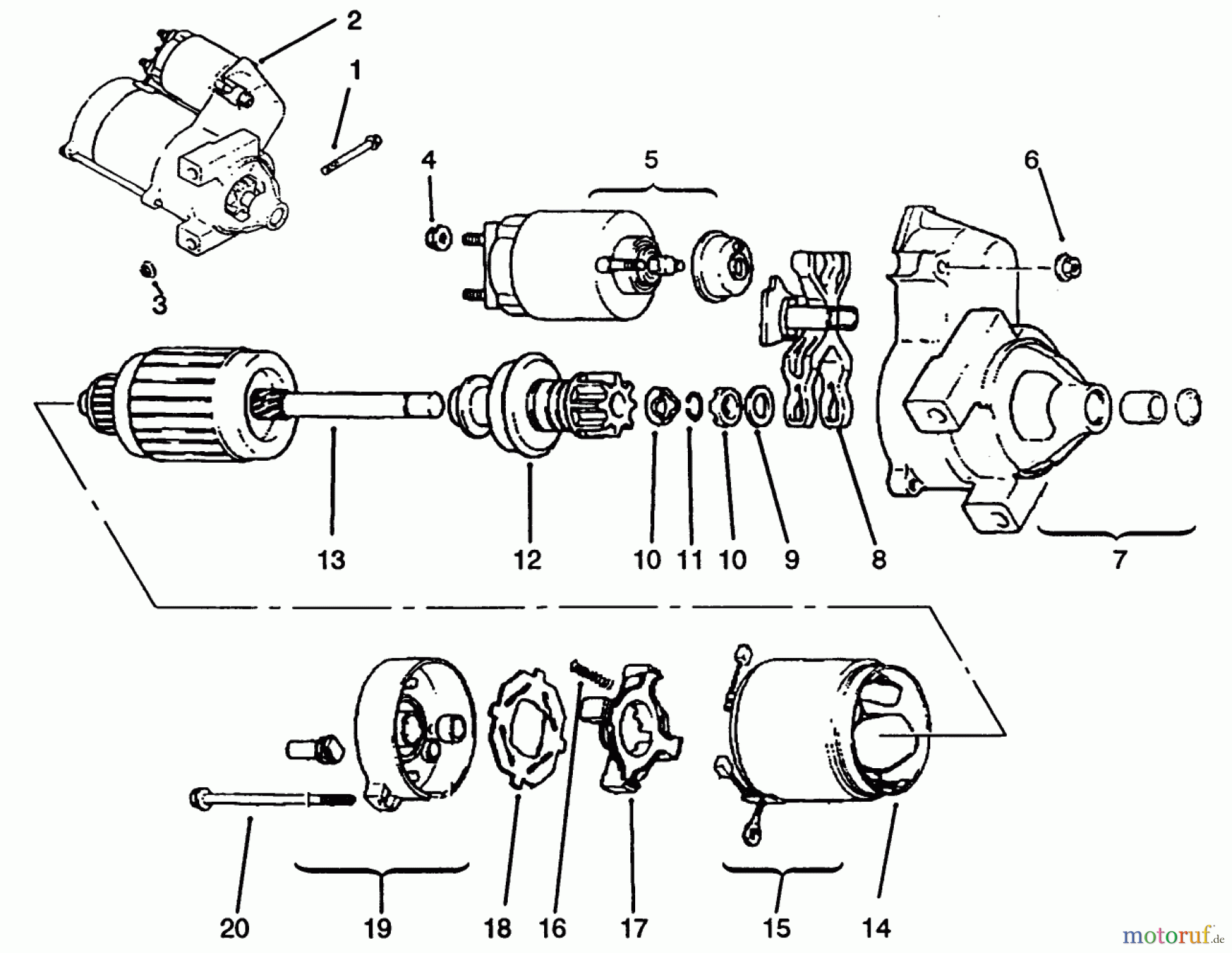 2
1
4
5
6
3
13
12
10
11
10
9
8
7
20
19
18
16
17
15
14
motoruf.de