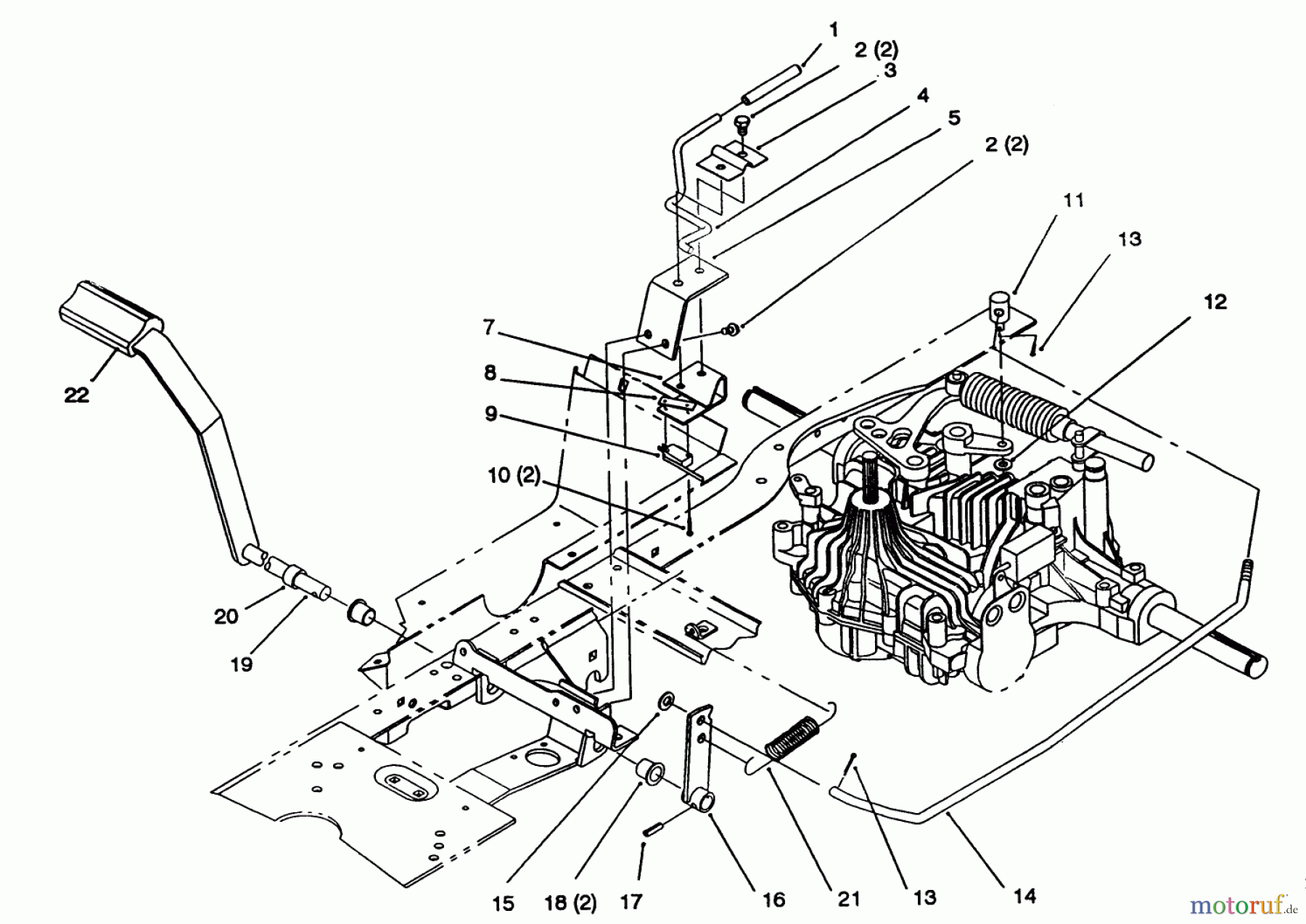 1
2 (2)
3
4
5
2 (2)
11
13
12
7
8
9
10 (2)
22
20
19
15
18 (2)
17
16
21
13
14
motoruf.de