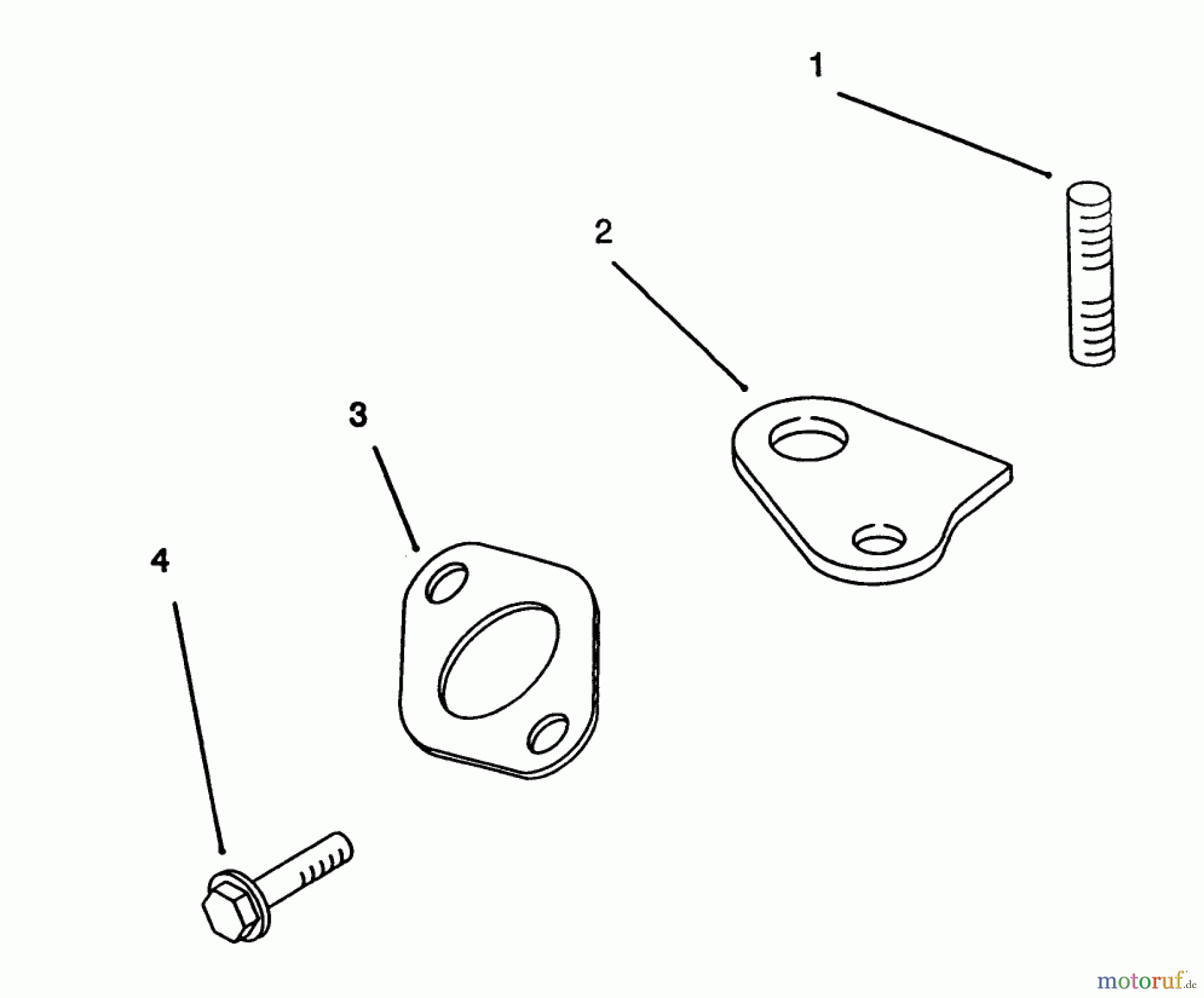 1

2

3

4

motoruf.de