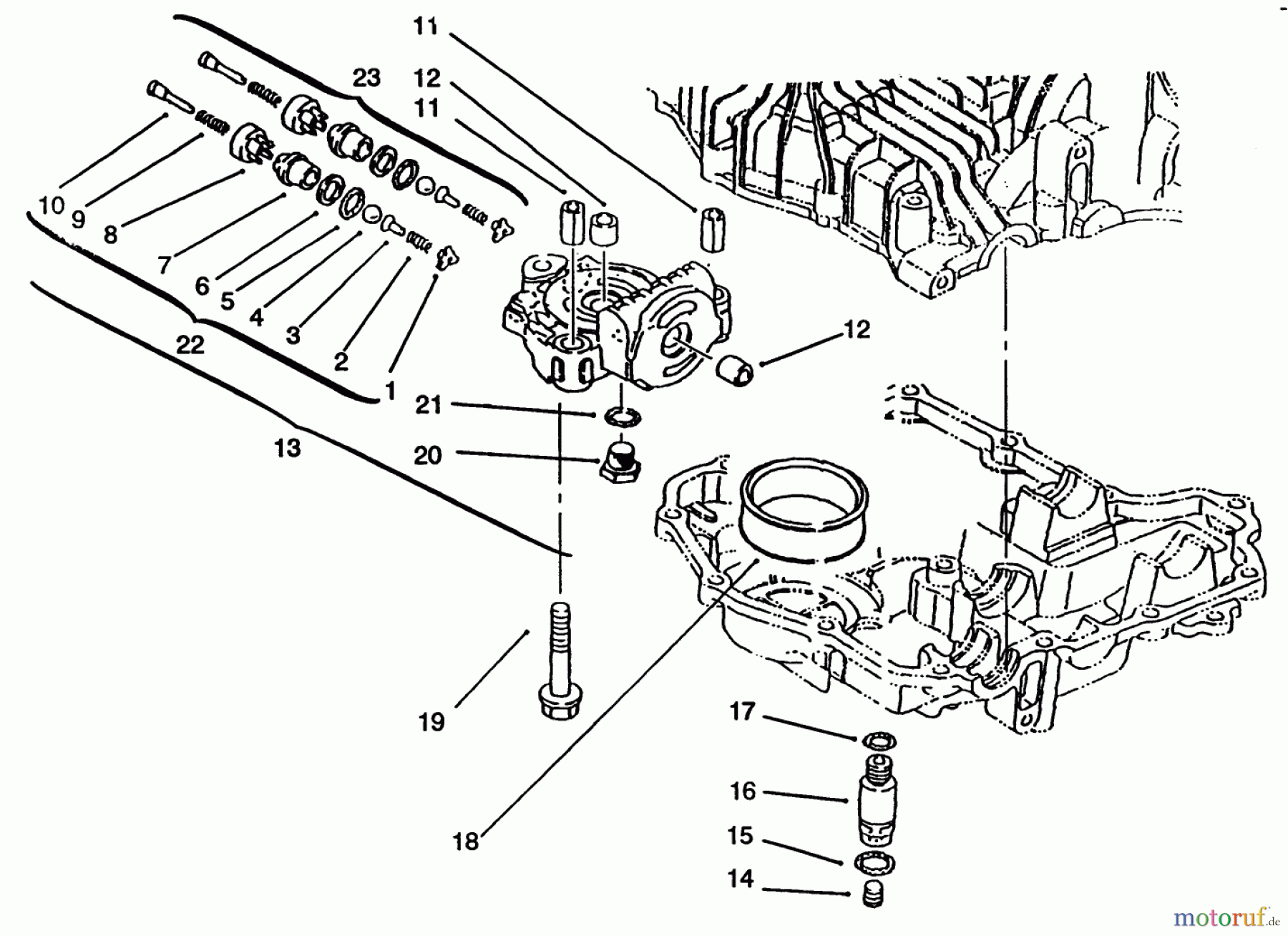 11
23
12
11
10
9
8
7
6
5
4
3
2
1
22
13
12
21
20
19
18
17
16
15
14
motoruf.de