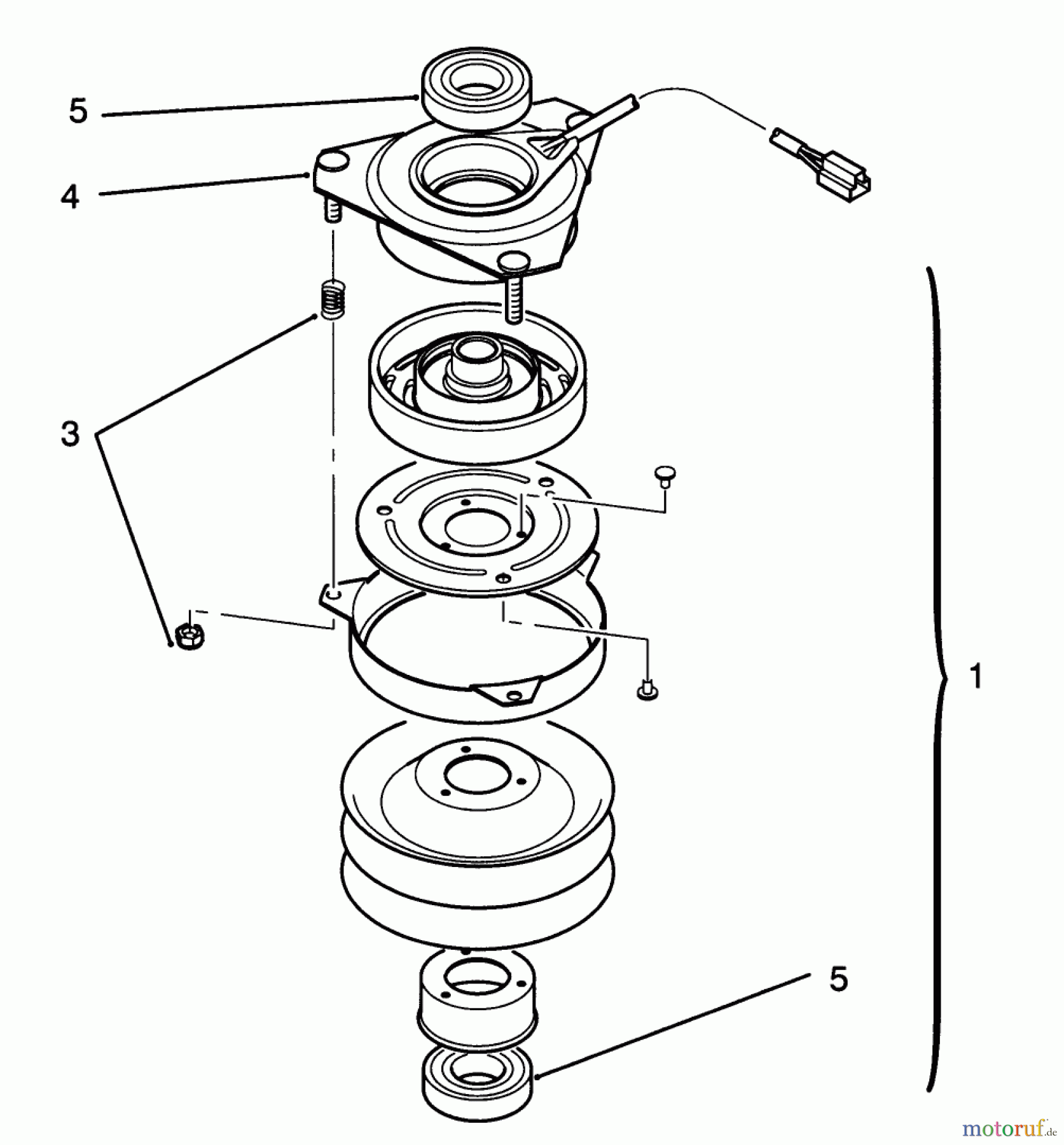 5

4

3

1

5

motoruf.de