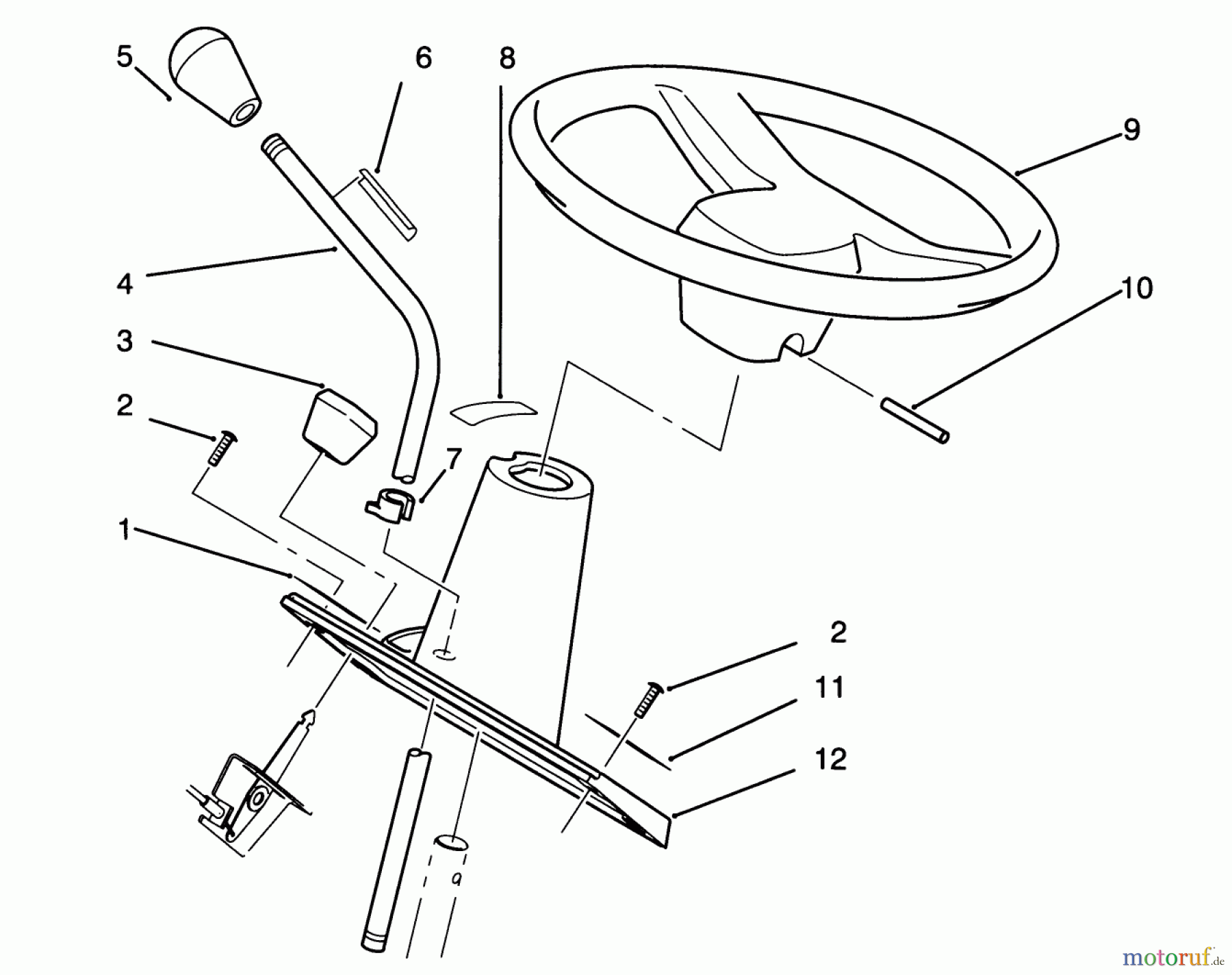 5
6
8
9
4
10
3
2
7
1
2
11
12
motoruf.de