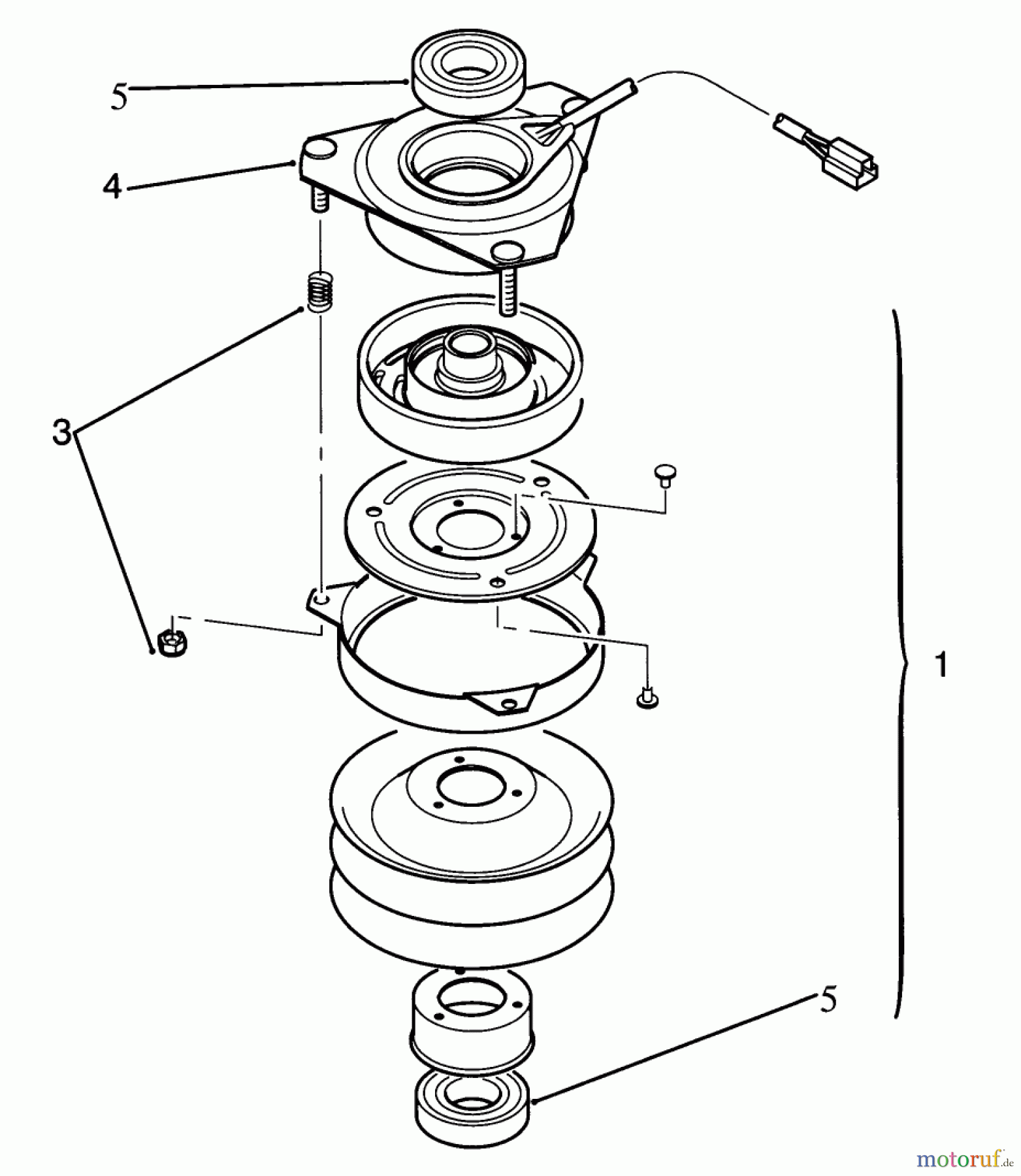 5
4
3
1
5
motoruf.de