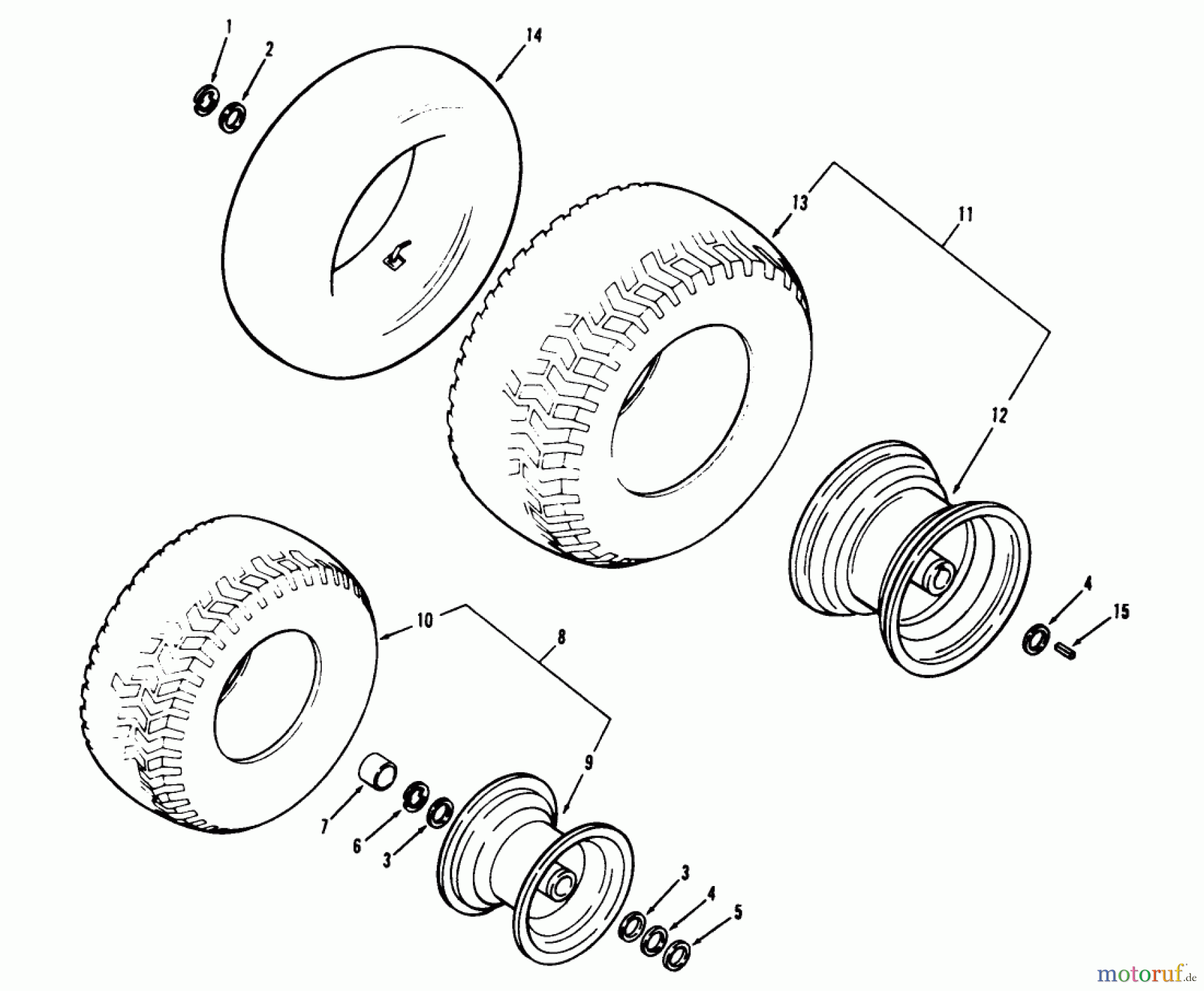 1
2
14
13
11
12
4
15
10
8
9
7
6
3
3
4
5
motoruf.de