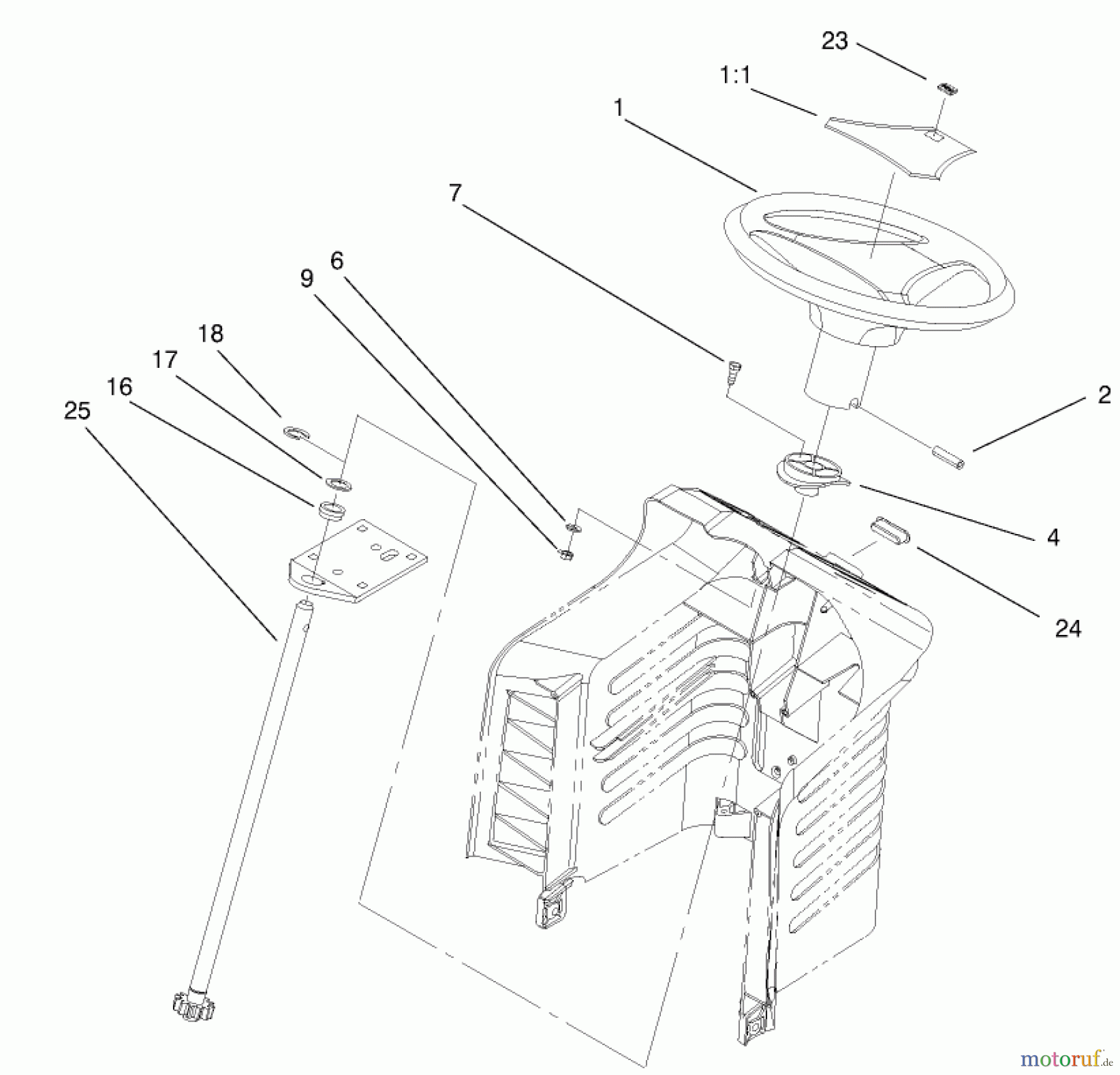 23
1:1
1
7
6
9
18
17
16
25
2
4
24
motoruf.de