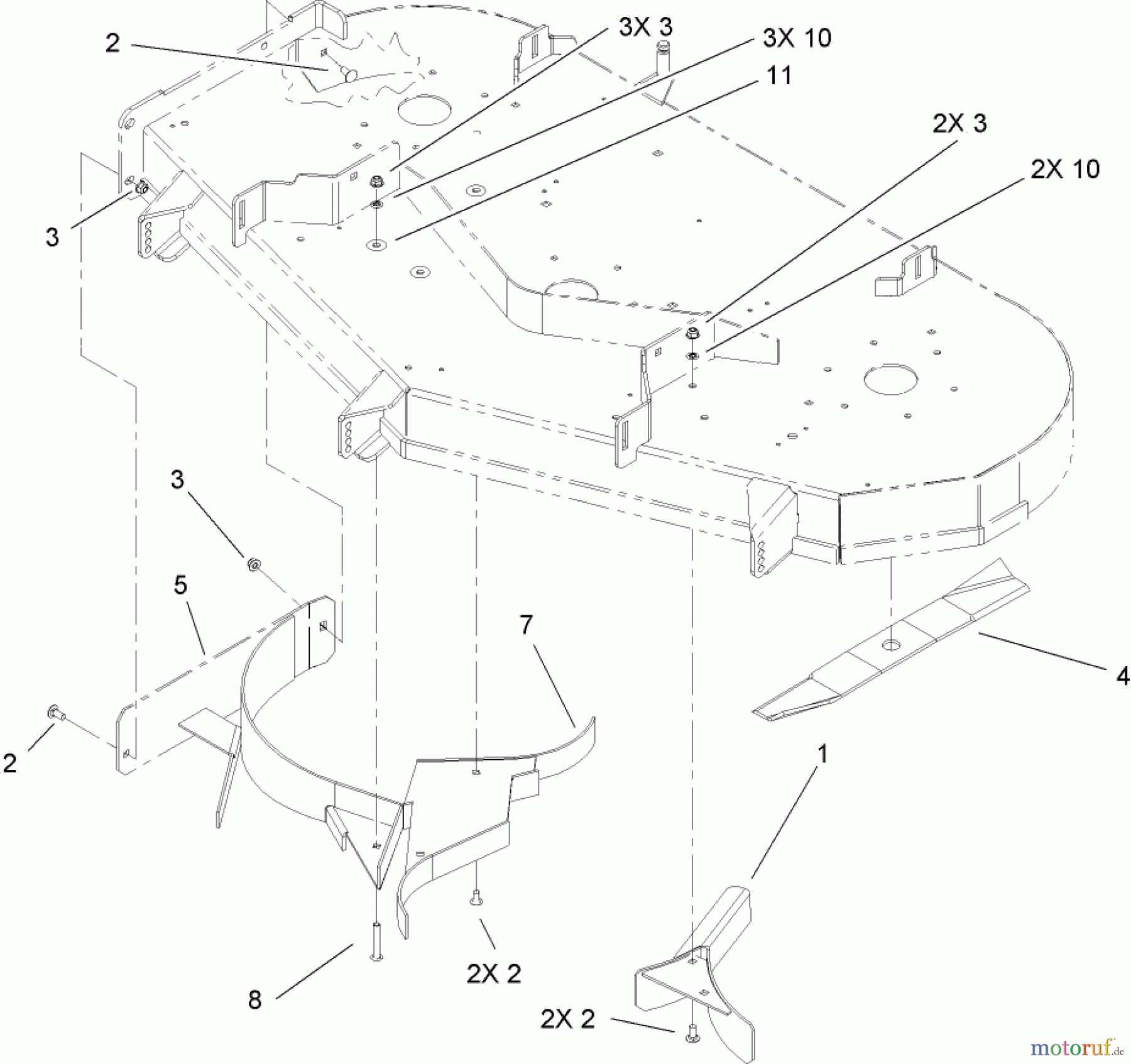 2
3X 3
3X 10
11
2X 3
2X 10
3
3
5
7
4
2
1
8
2X 2
2X 2
motoruf.de