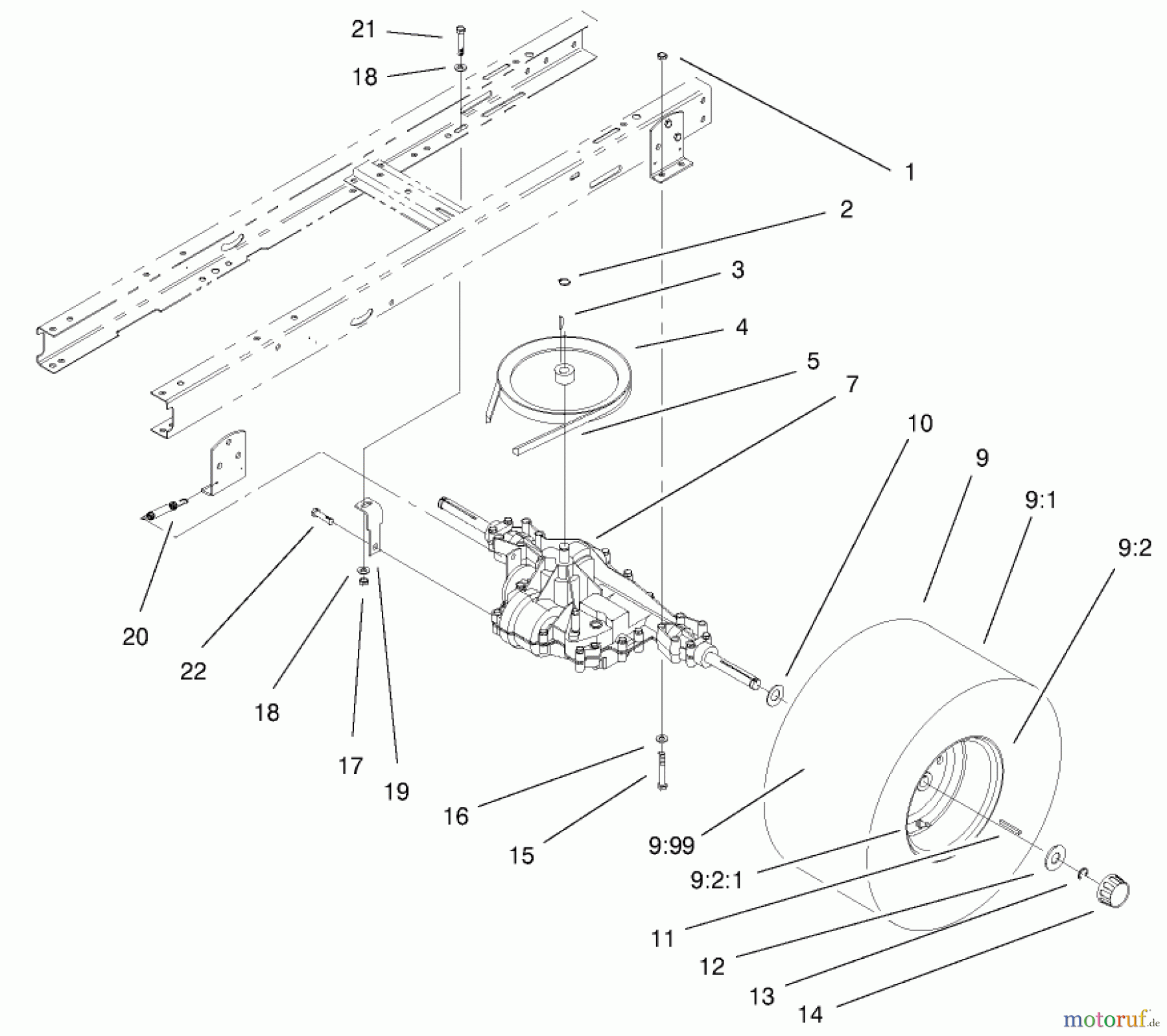 21
18
1
2
3
4
5
7
10
9
9:1
9:2
20
22
18
17
19
16
15
9:99
9:2:1
11
12
13
14
motoruf.de