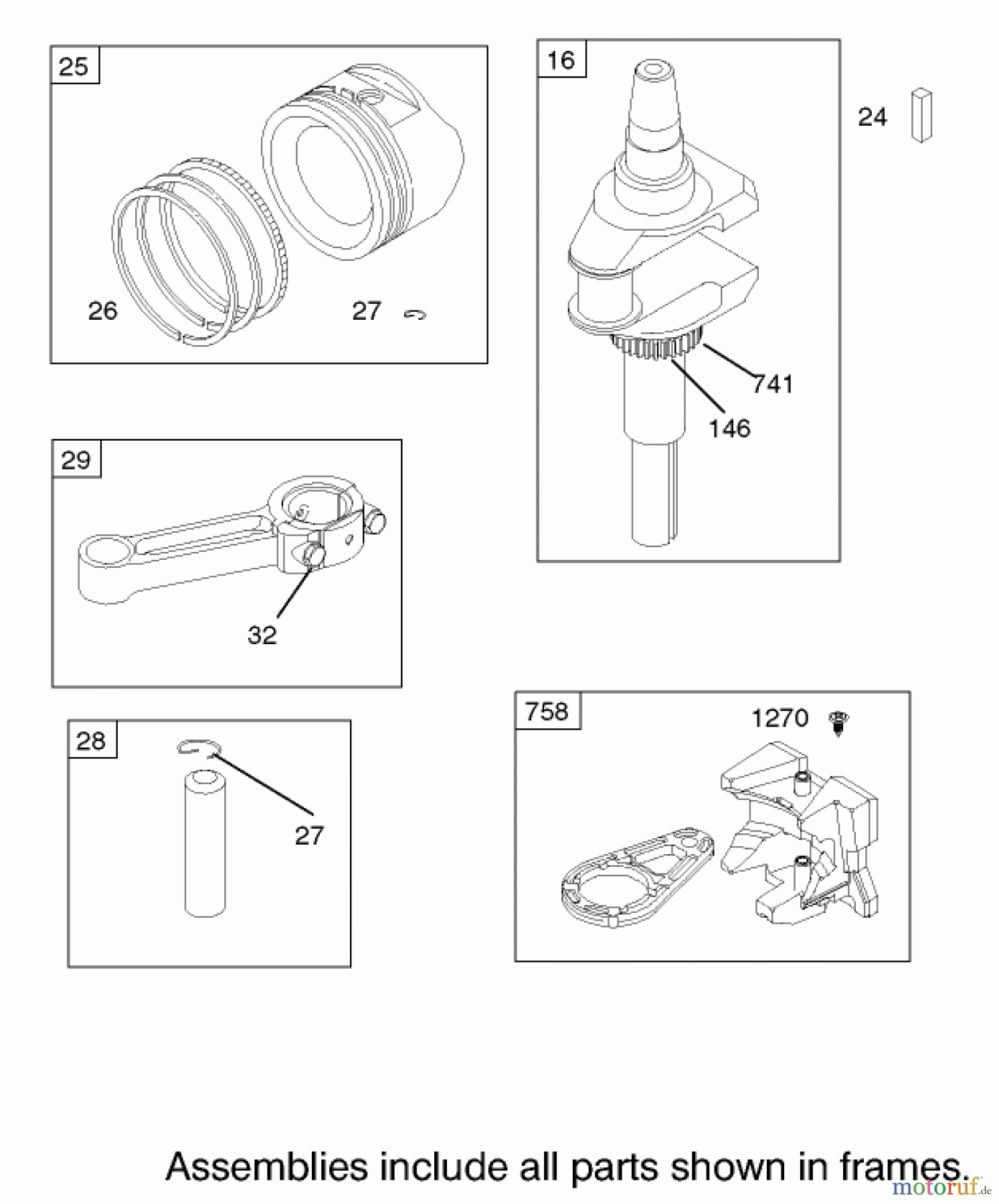 25

26

27

16

24

741

146

29

32

28

27

758

1270

Assemblies include all parts shown in frames.

motoruf.de