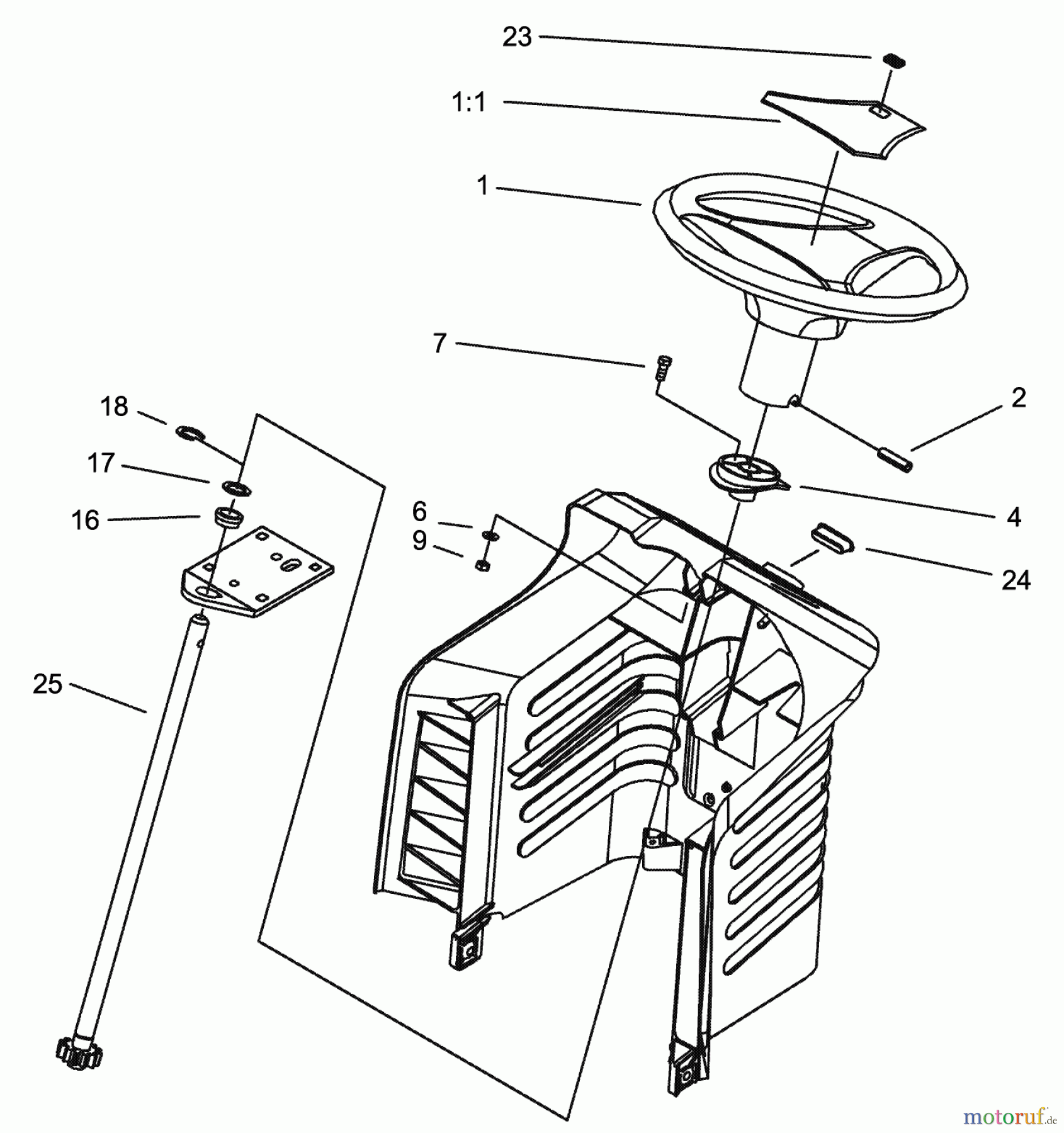 23
1:1
1
7
2
18
17
16
6
9
4
24
25
motoruf.de