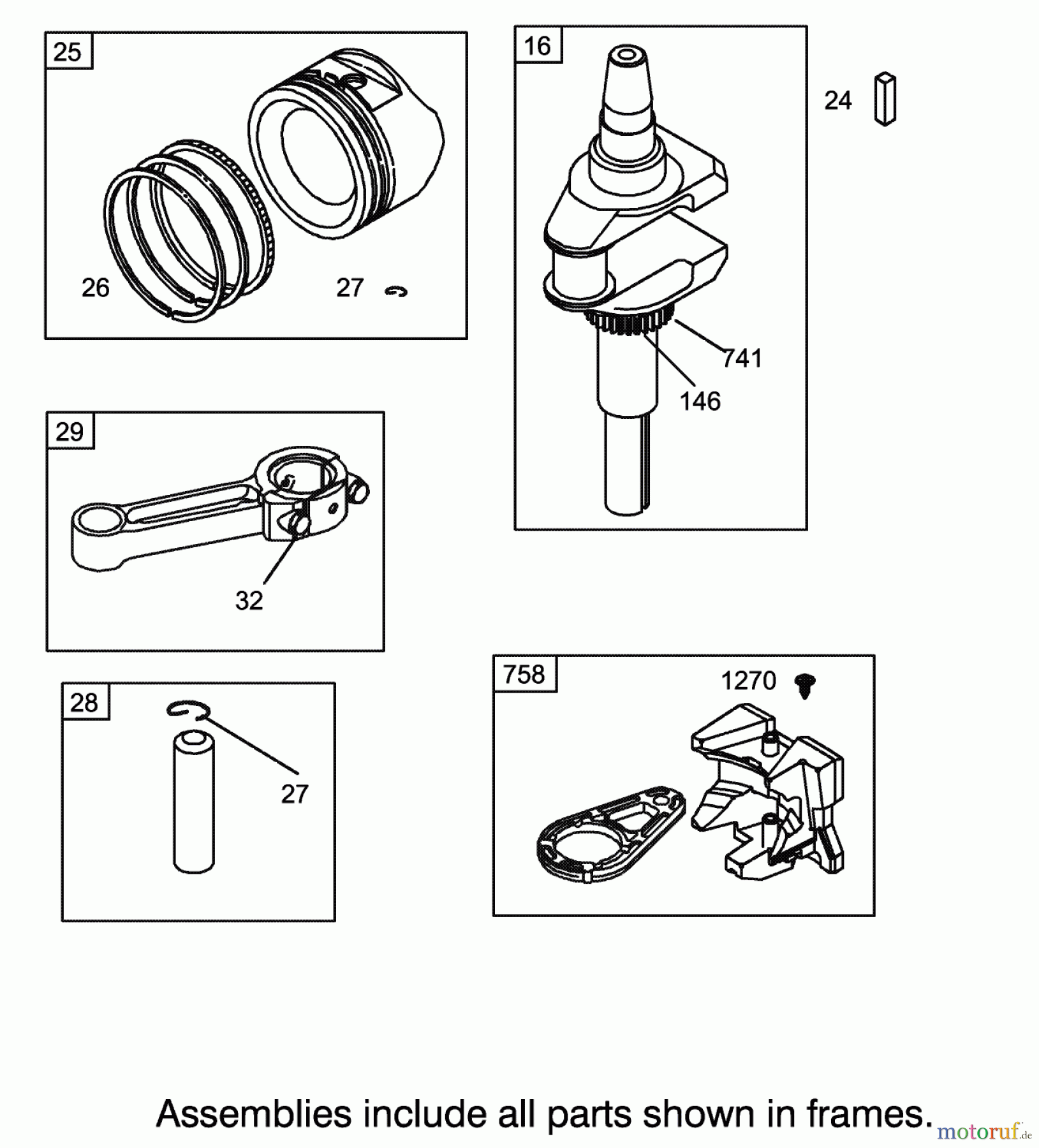 25

26

27

16

24

741

146

29

32

28

27

758

1270

Assemblies include all parts shown in frames.

motoruf.de