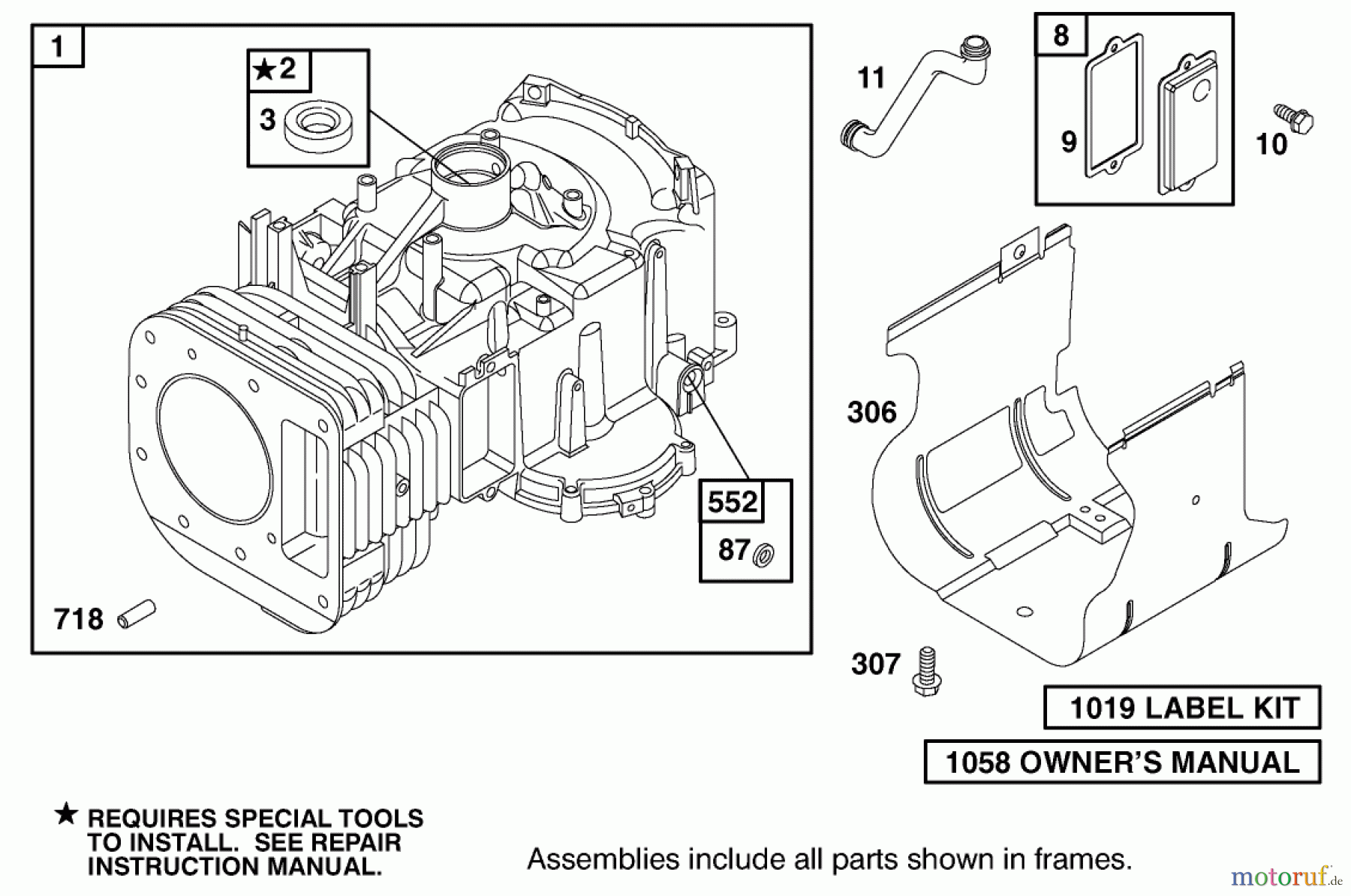 1

★2

3

552

87

718

11

8

9

10

306

307

1019 LABEL KIT

1058 OWNER'S MANUAL

★ REQUIRES SPECIAL TOOLS TO INSTALL. SEE REPAIR INSTRUCTION MANUAL.

Assemblies include all parts shown in frames.

motoruf.de