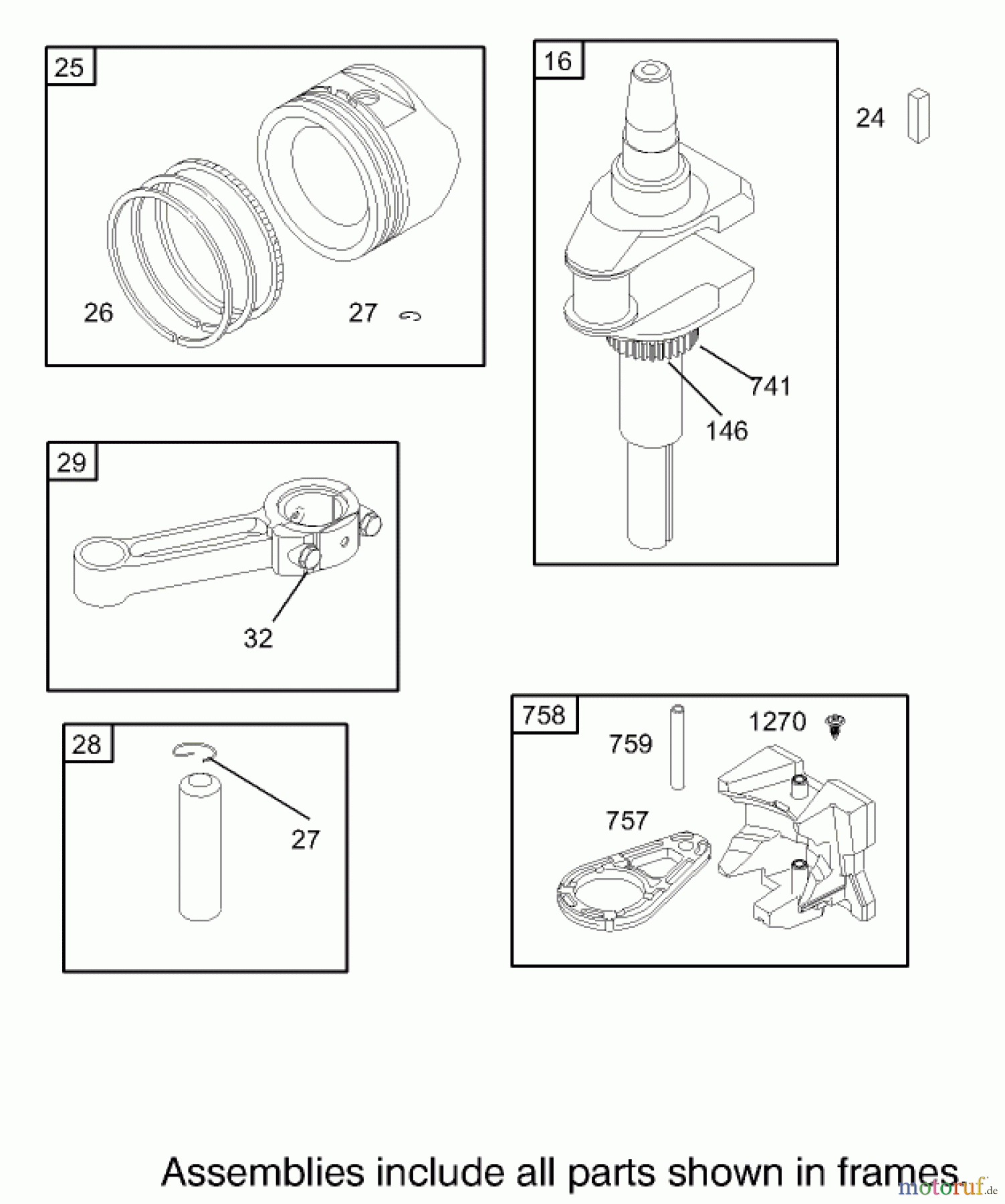 25

26

27

16

24

741

146

29

32

28

27

758

759

1270

757

Assemblies include all parts shown in frames.

motoruf.de