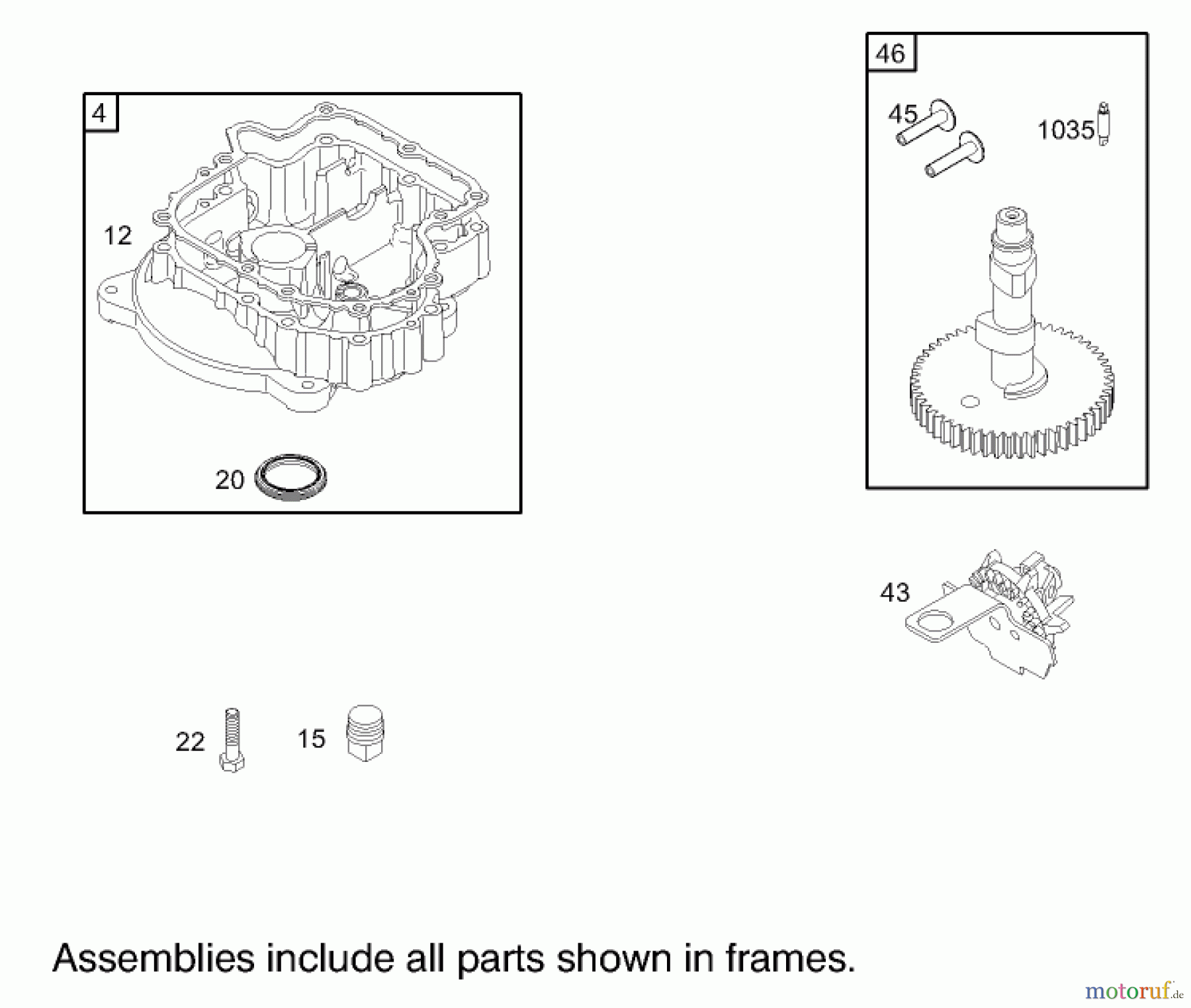 4

12

20

46

45

1035

43

22

15

Assemblies include all parts shown in frames.

motoruf.de