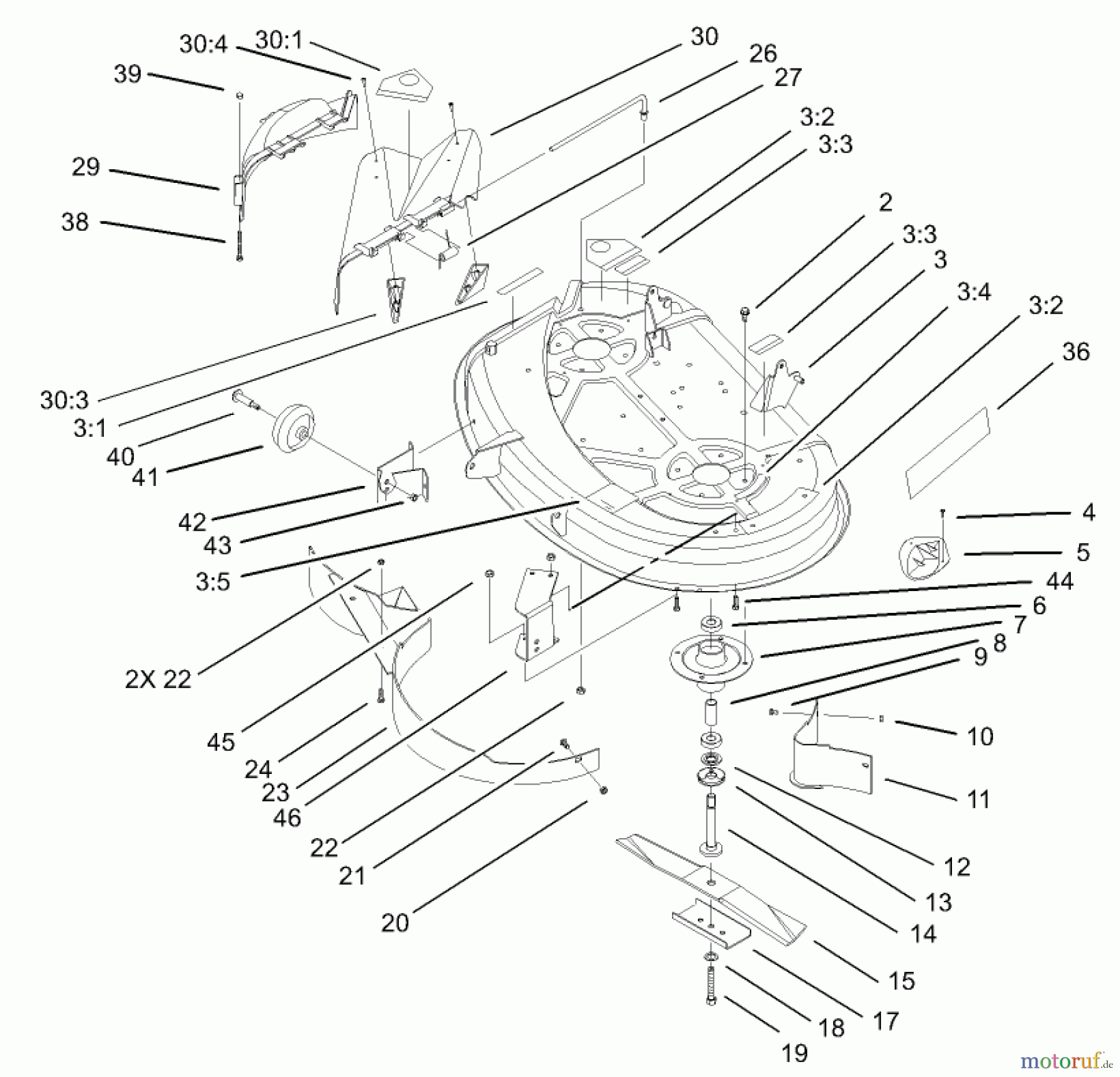 30:4
30:1
30
26
27
39
3:2
3:3
29
38
2
3:3
3
3:4
3:2
36
30:3
3:1
40
41
42
43
3:5
4
5
44
6
7
8
9
2X 22
45
24
23
46
22
21
20
10
11
12
13
14
15
17
18
19
motoruf.de