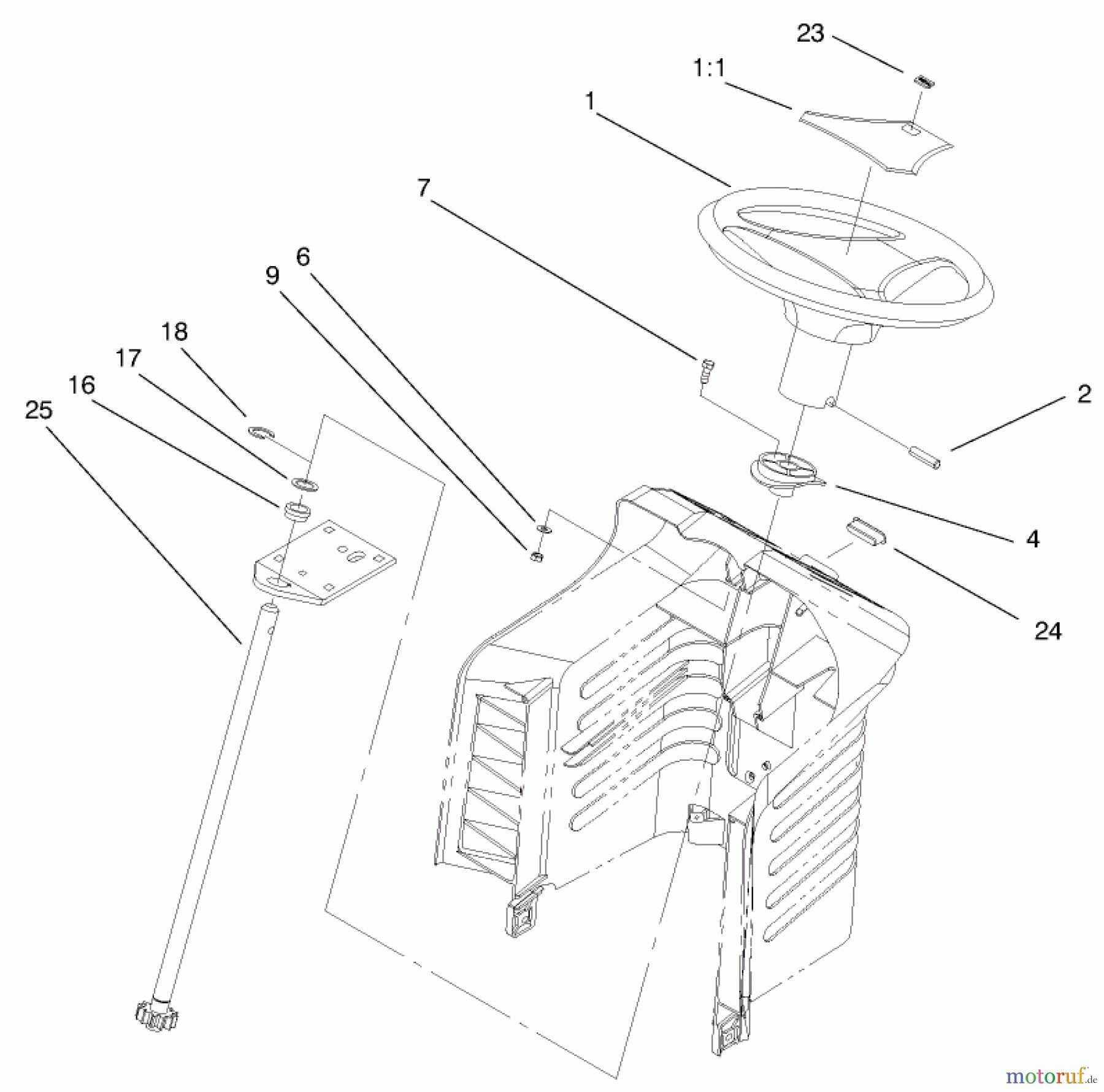 23
1:1
1
7
6
9
18
17
16
25
2
4
24
motoruf.de