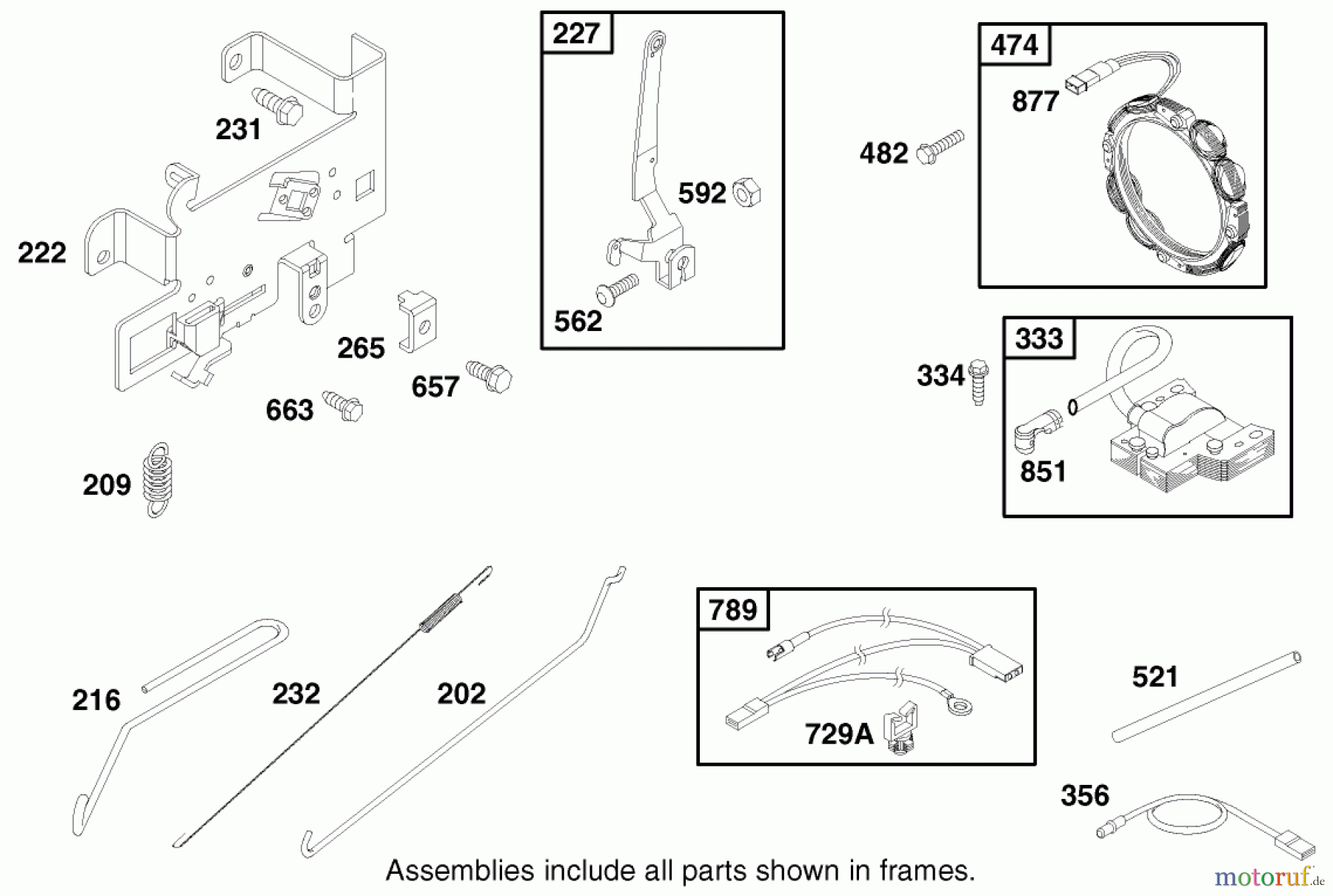 231

222

265

657

663

209

227

592

562

474

877

482

333

334

851

216

232

202

789

729A

521

356

Assemblies include all parts shown in frames.

motoruf.de