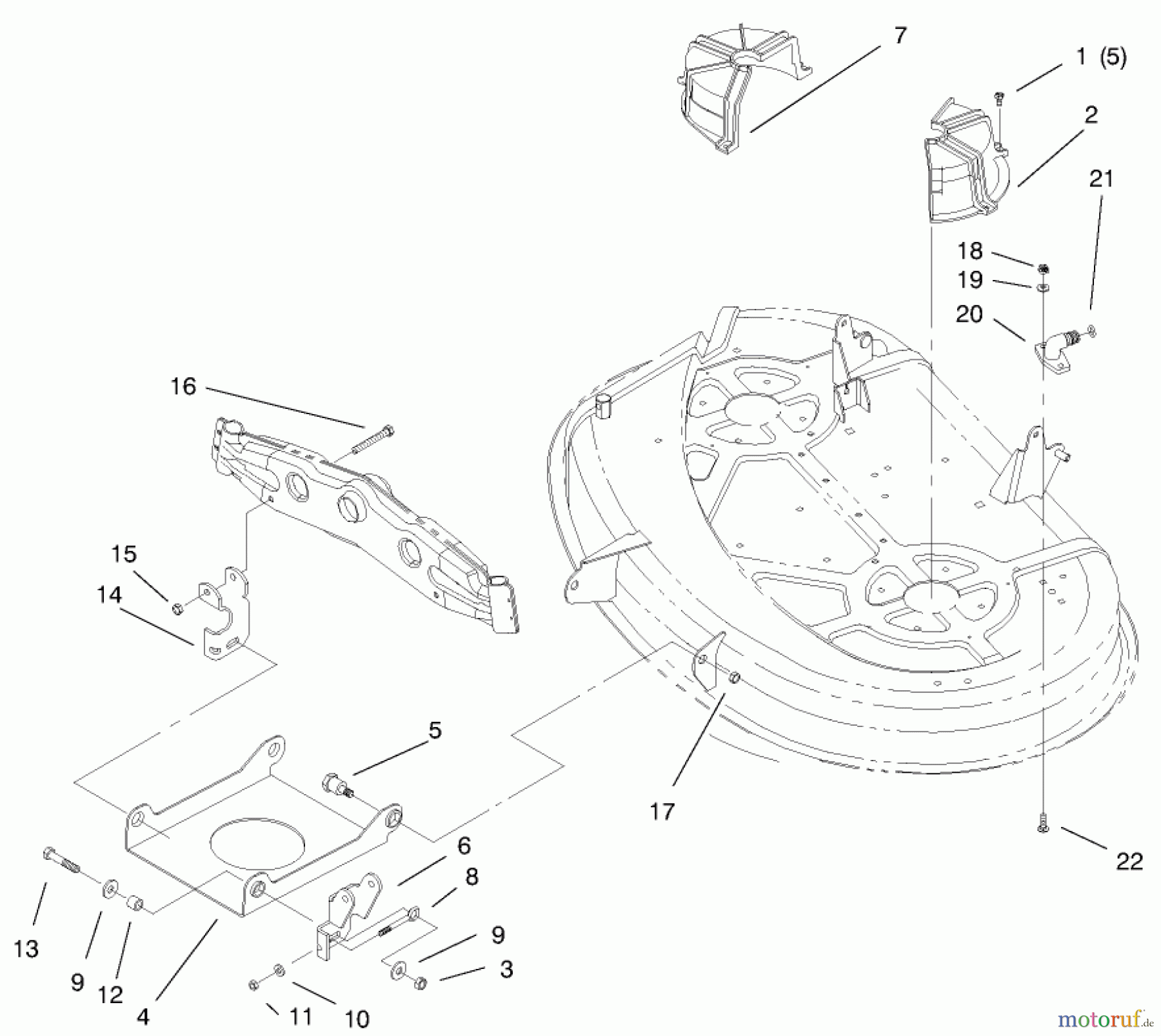 7
1 (5)
2
21
18
19
20
16
15
14
5
17
22
6
8
9
3
13
9
12
4
11
10
motoruf.de