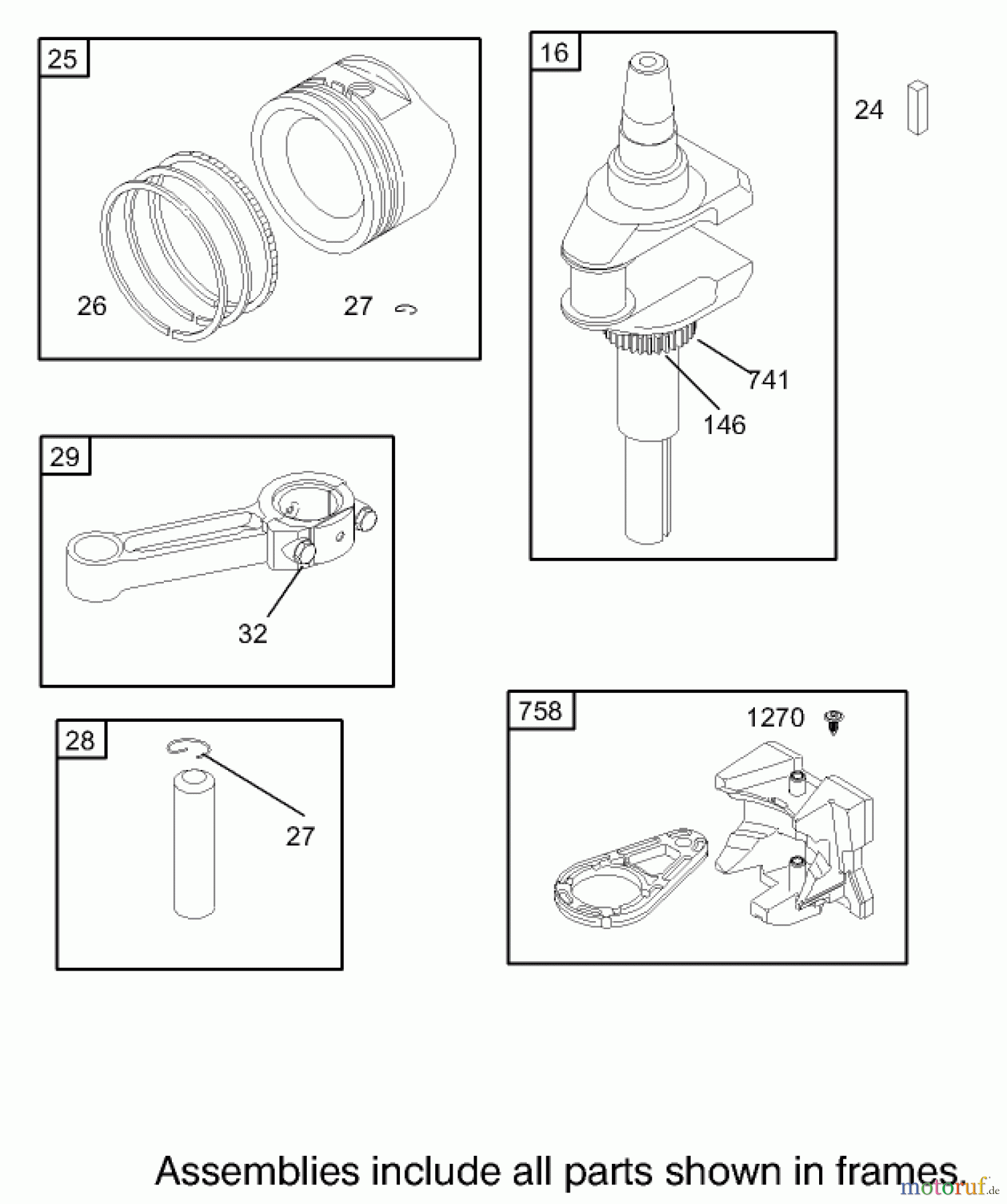 25

26

27

16

24

741

146

29

32

28

27

758

1270

Assemblies include all parts shown in frames.

motoruf.de