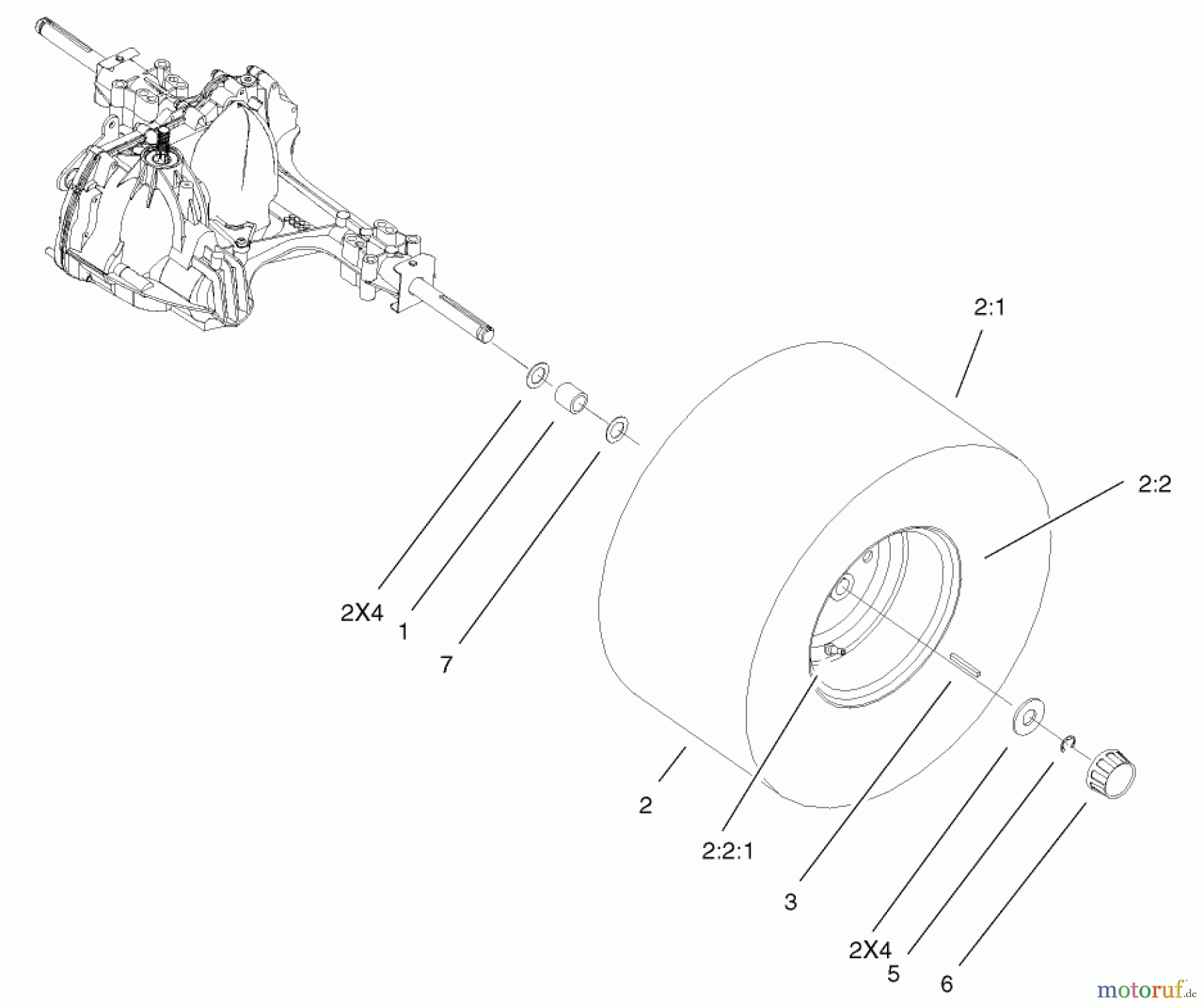 2:1

2:2

2X4
1
7

2

2:2:1

3

2X4
5
6

motoruf.de