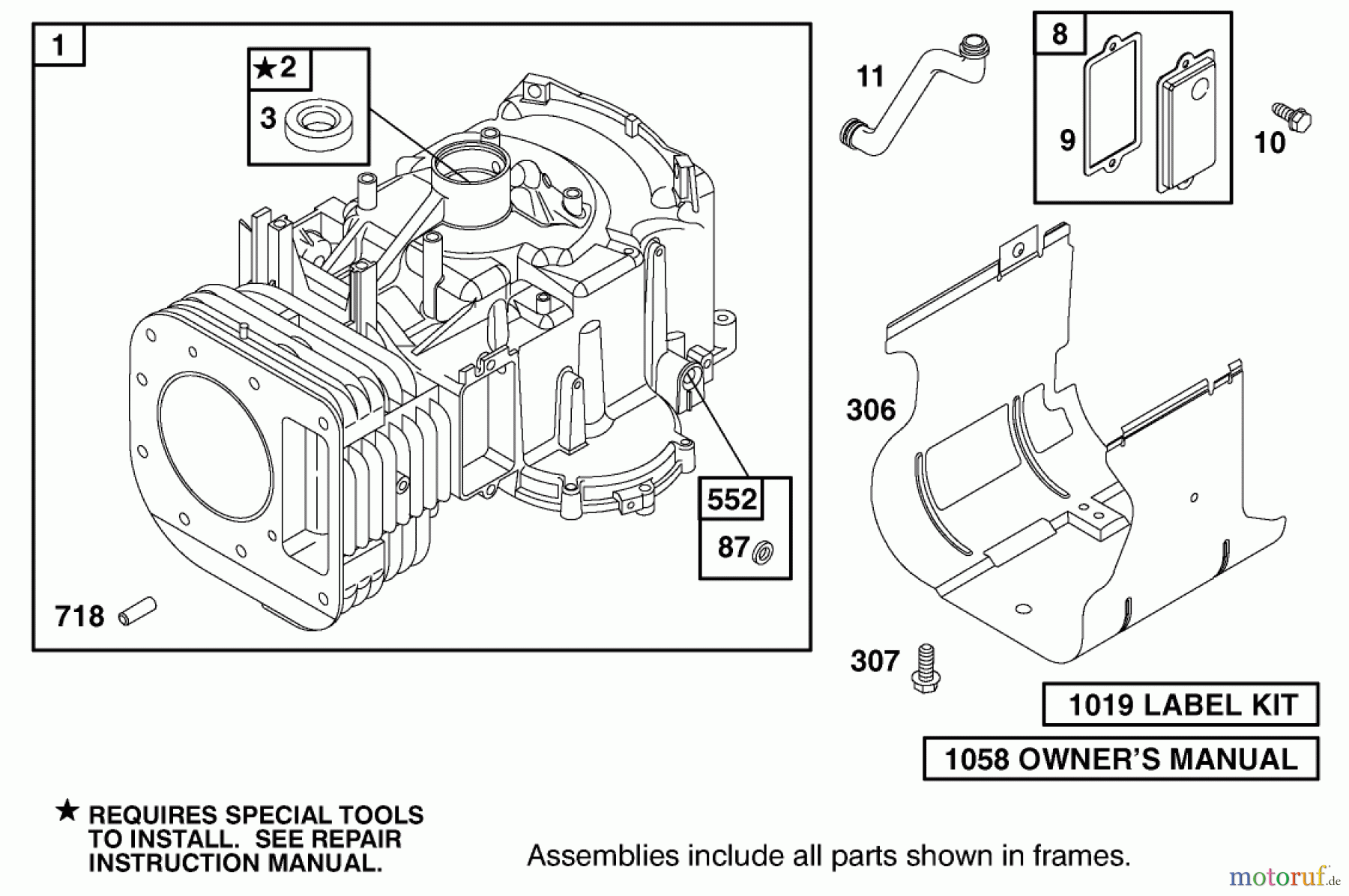 1

★2

3

552

87

718

11

8

9

10

306

307

1019 LABEL KIT

1058 OWNER'S MANUAL

★ REQUIRES SPECIAL TOOLS TO INSTALL. SEE REPAIR INSTRUCTION MANUAL.

Assemblies include all parts shown in frames.

motoruf.de